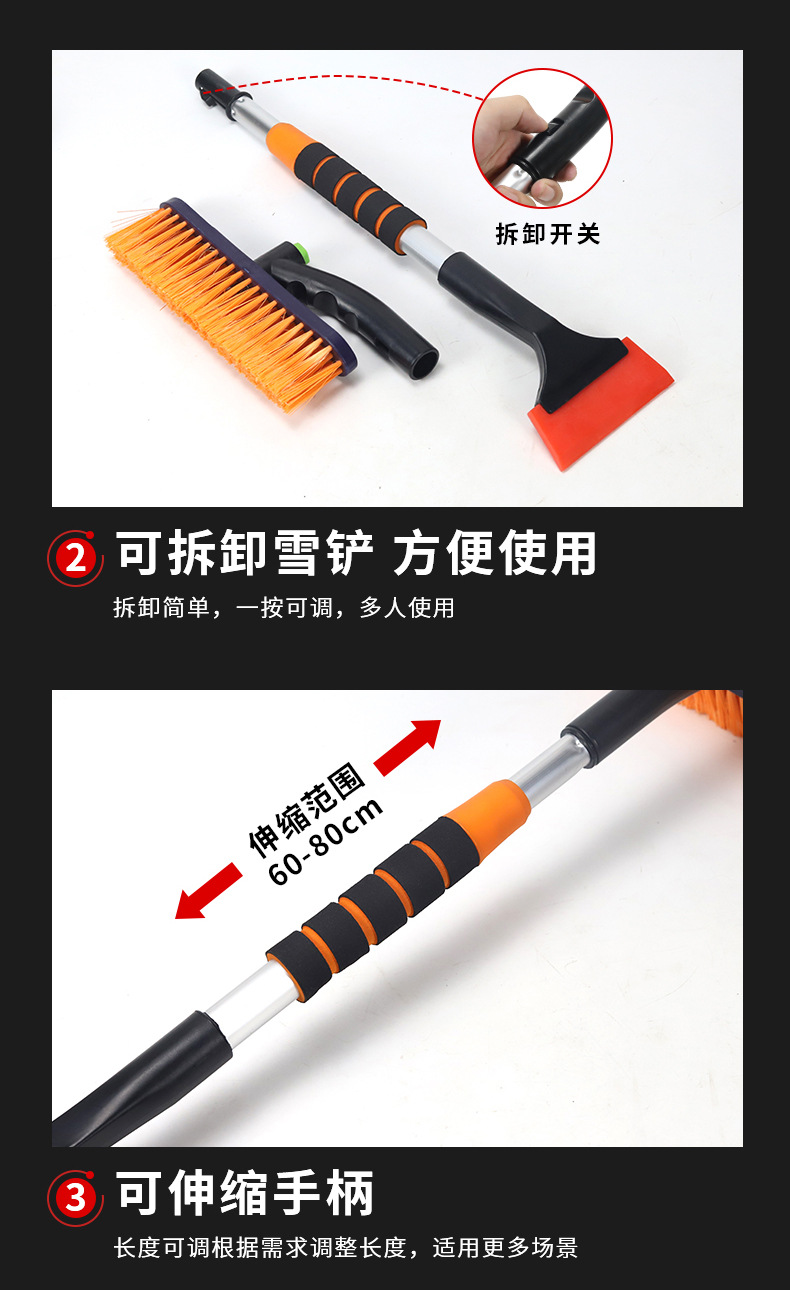 拆卸开关

2 可拆卸雪铲 方便使用

拆卸简单，一按可调，多人使用

伸缩范围
60-80cm

3 可伸缩手柄

长度可调根据需求调整长度，适用更多场景