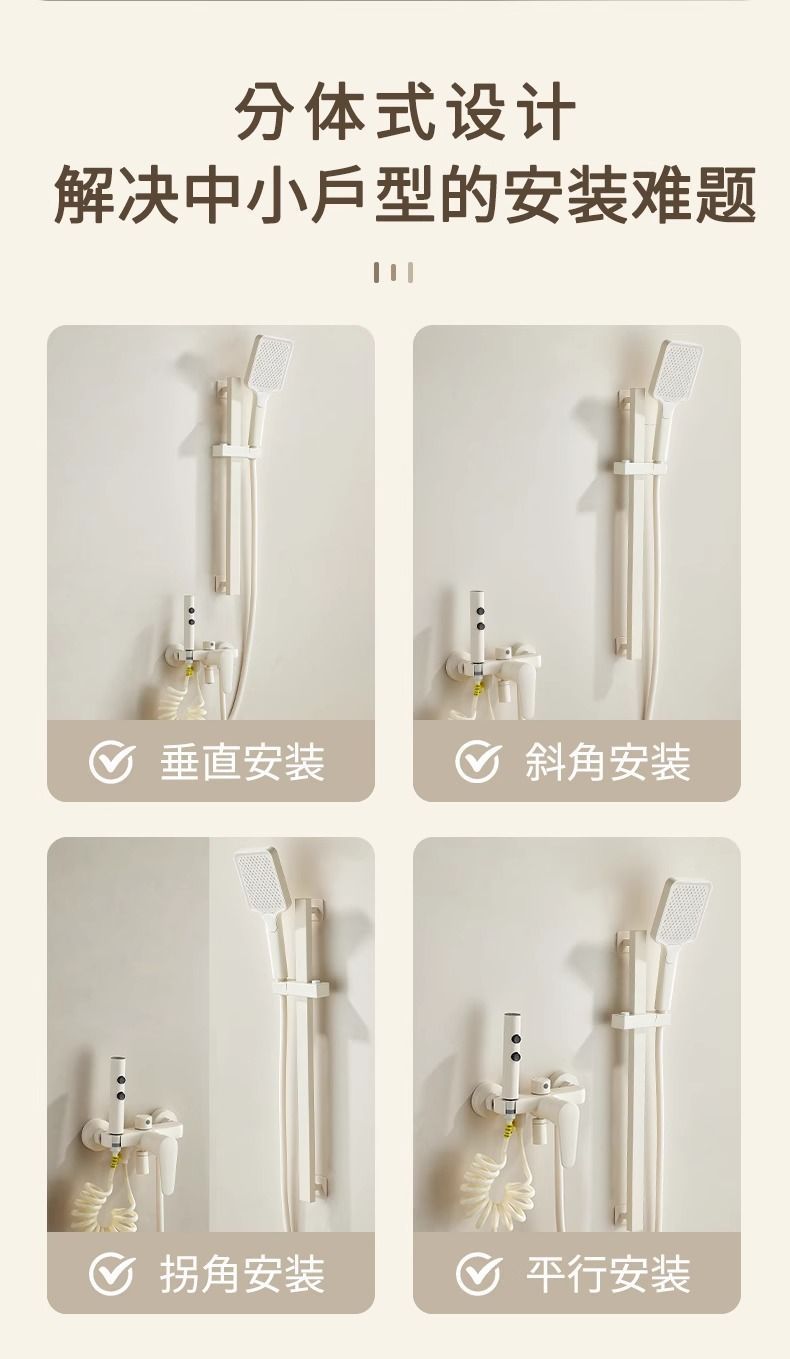 分体式设计
解决中小戶型的安装难题

垂直安装

斜角安装

拐角安装

平行安装