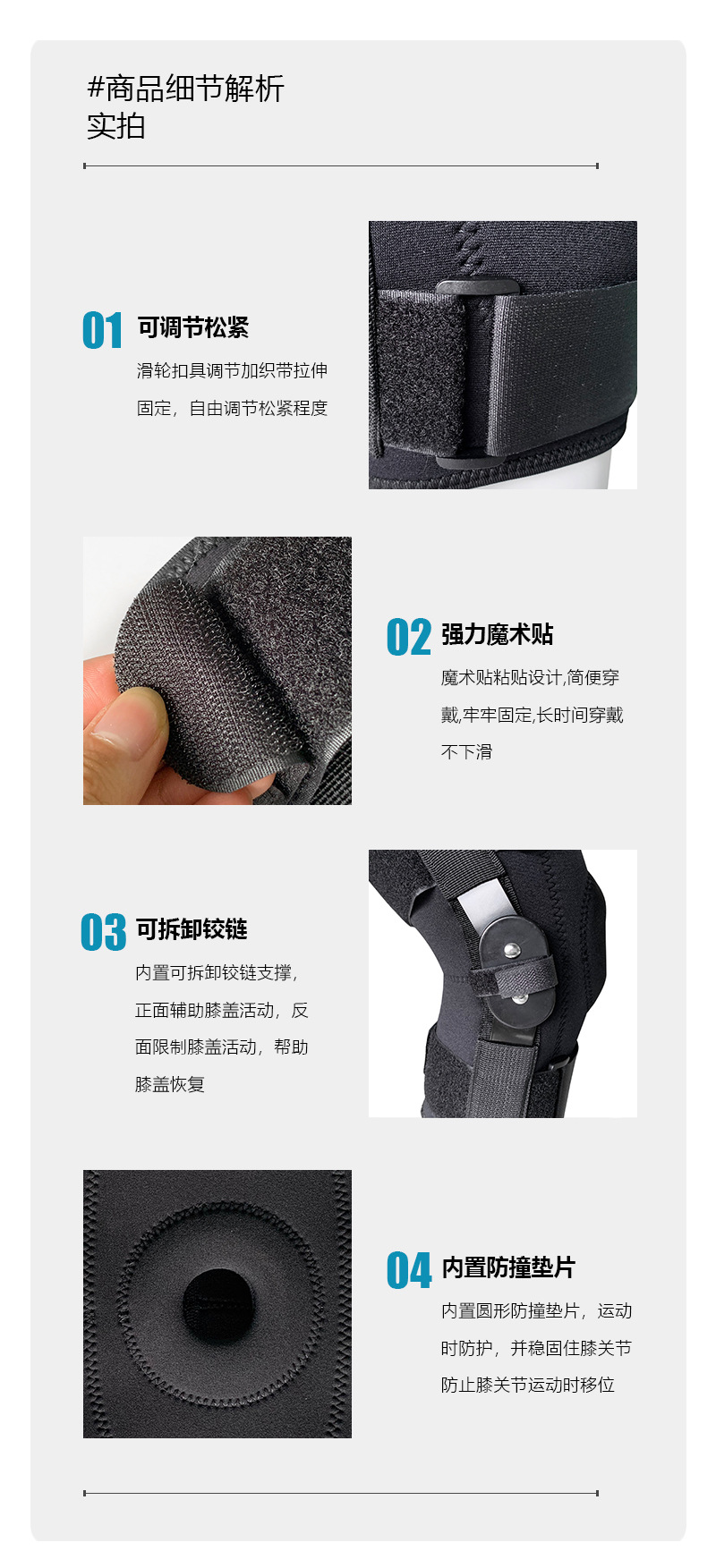 #商品细节解析
实拍

01 可调节松紧
滑轮扣具调节加织带拉伸固定，自由调节松紧程度

02 强力魔术贴
魔术贴粘贴设计,简便穿戴,牢牢固定,长时间穿戴不下滑

03 可拆卸铰链
内置可拆卸铰链支撑，正面辅助膝盖活动，反面限制膝盖活动，帮助膝盖恢复

04 内置防撞垫片
内置圆形防撞垫片，运动时防护，并稳固住膝关节防止膝关节运动时移位