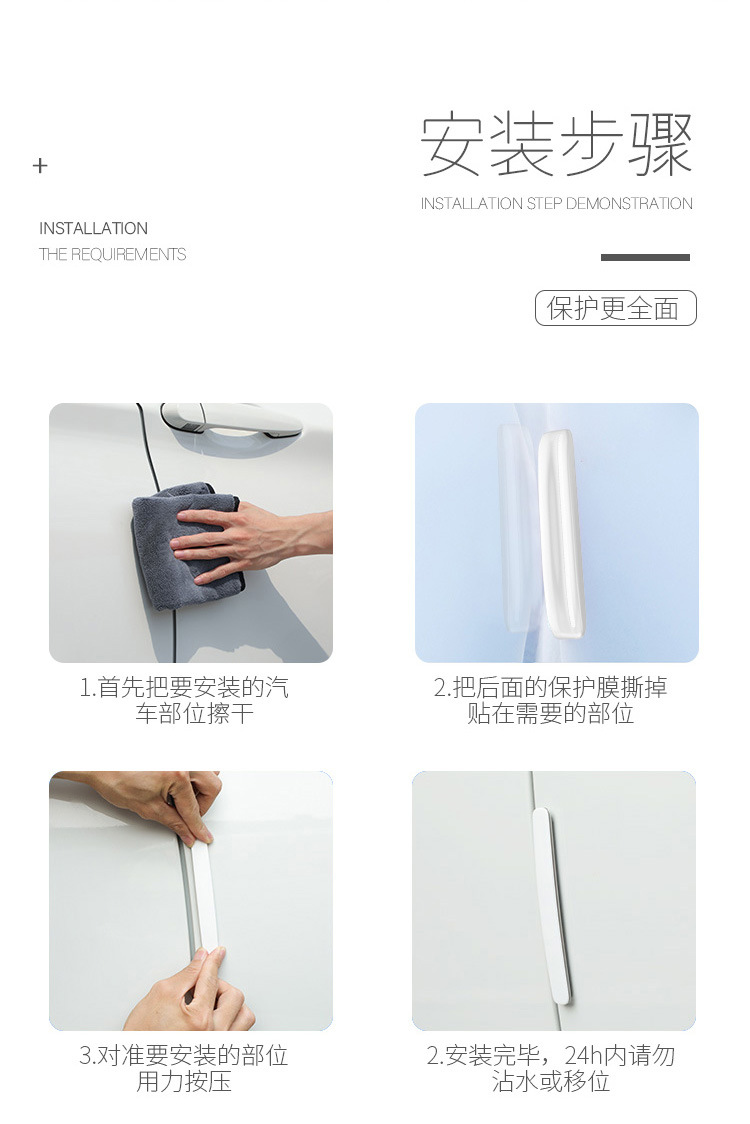 +

INSTALLATION
THE REQUIREMENTS

安装步骤
INSTALLATION STEP DEMONSTRATION

保护更全面

1.首先把要安装的汽车部位擦干

2.把后面的保护膜撕掉贴在需要的部位

3.对准要安装的部位用力按压

2.安装完毕，24h内请勿沾水或移位