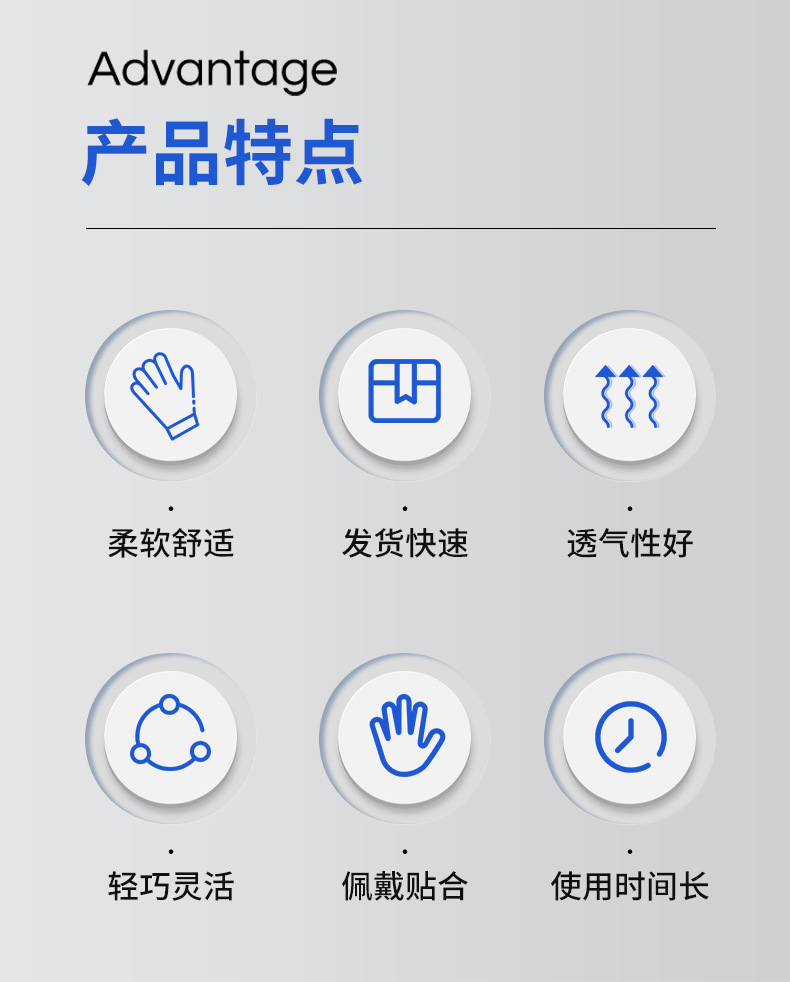 Advantage
产品特点

柔软舒适

发货快速

透气性好

轻巧灵活

佩戴贴合

使用时间长