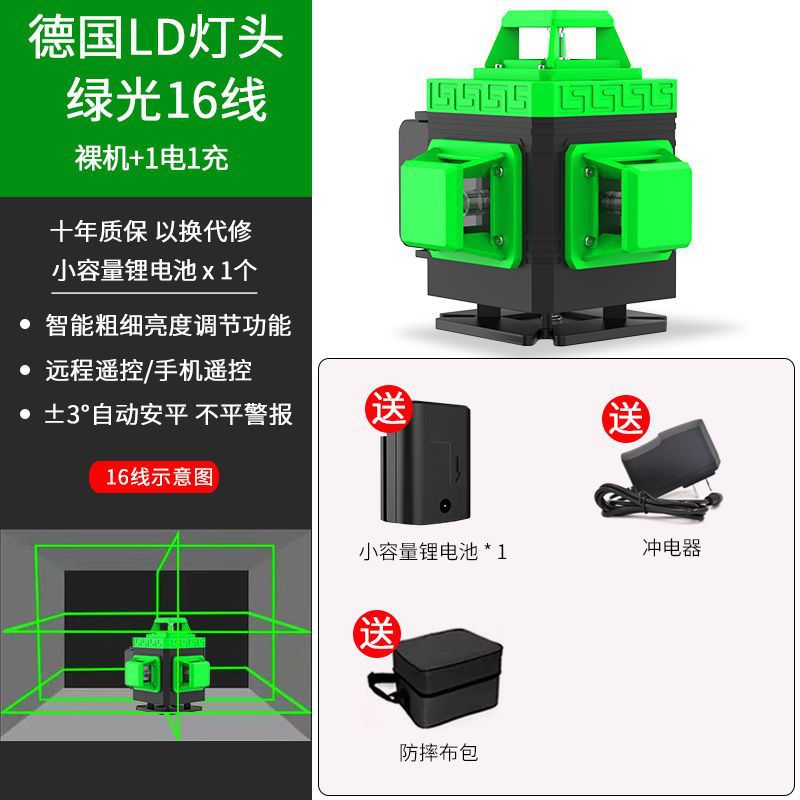 德国LD灯头
绿光16线

裸机+1电1充

十年质保 以换代修
小容量锂电池 x 1个

• 智能粗细亮度调节功能
• 远程遥控/手机遥控
• ±3°自动安平 不平警报

16线示意图

送
小容量锂电池 * 1

送
冲电器

送
防摔布包