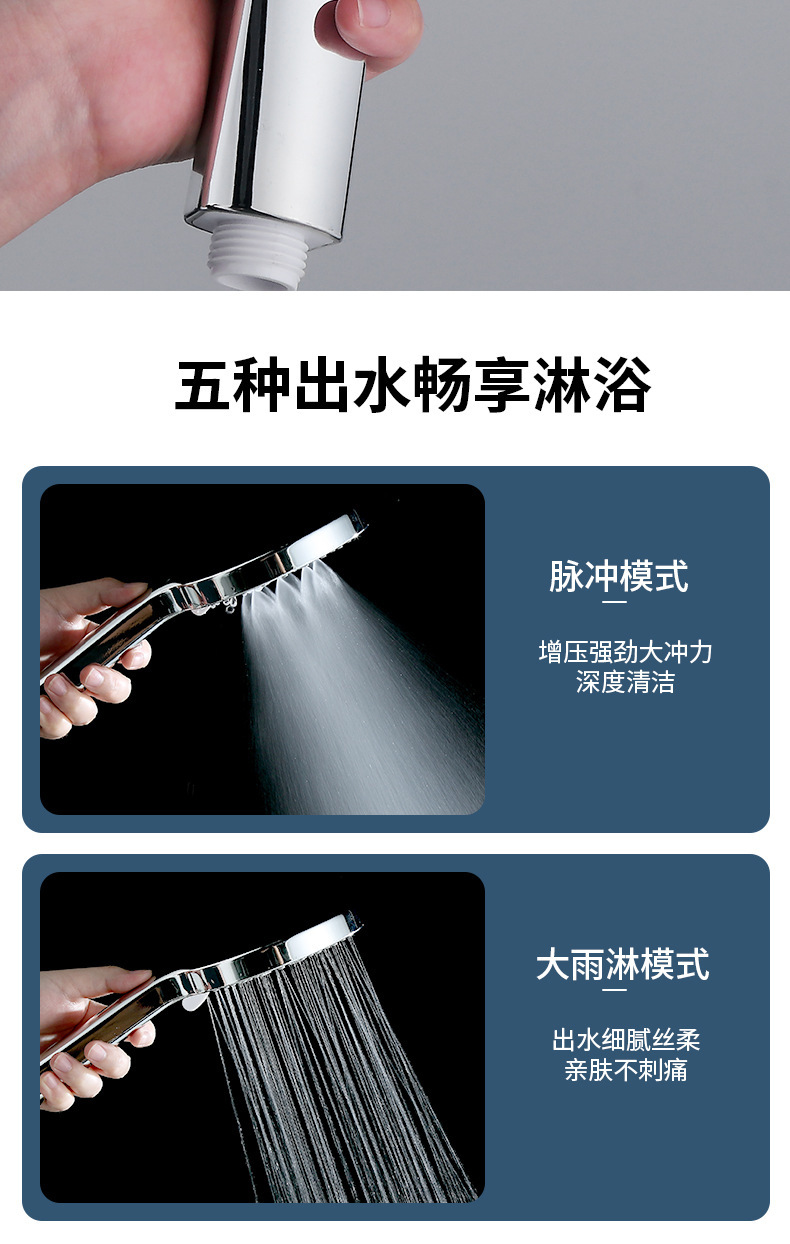 五种出水畅享淋浴

脉冲模式

增压强劲大冲力
深度清洁

大雨淋模式

出水细腻丝柔
亲肤不刺痛