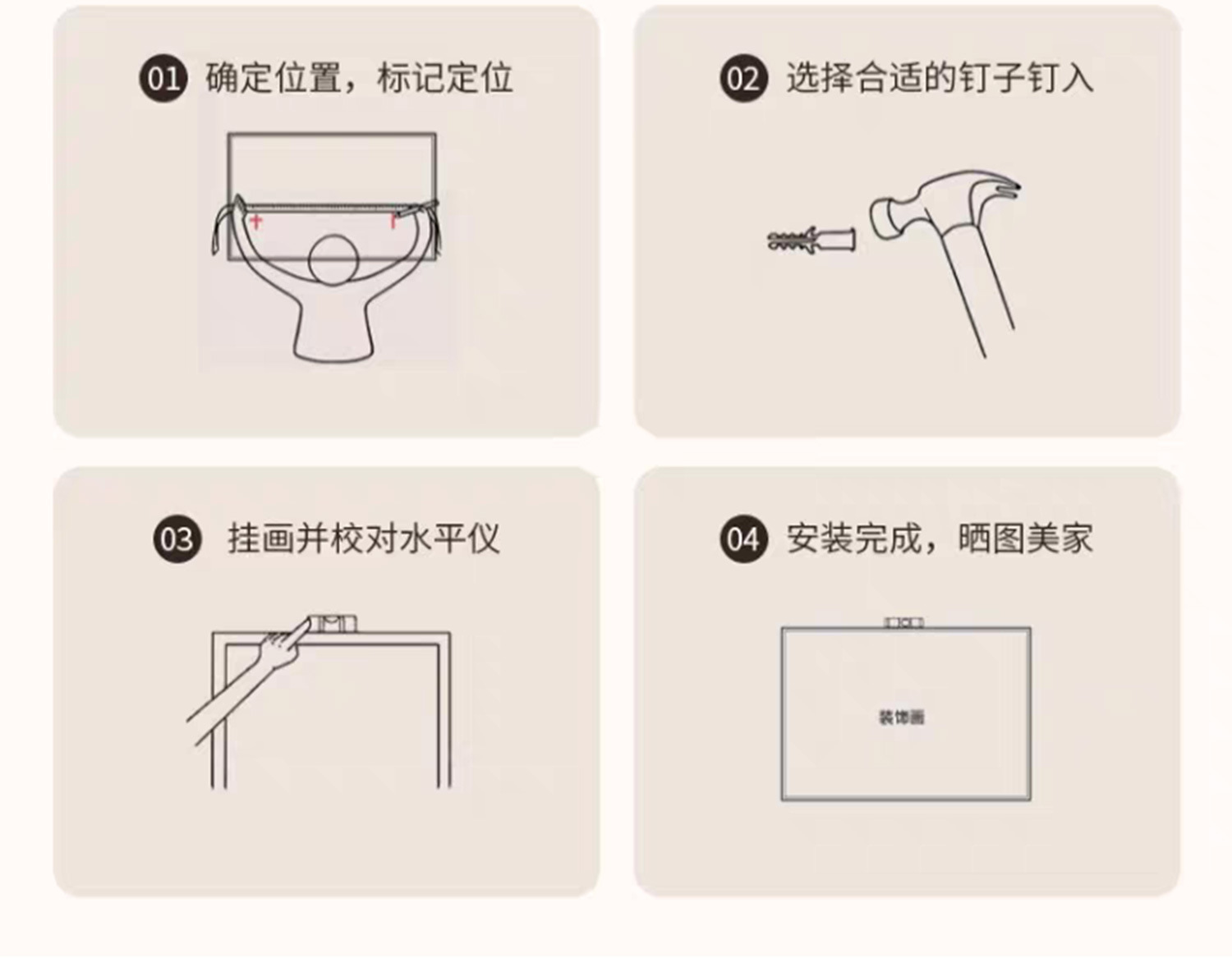 01 确定位置，标记定位

02 选择合适的钉子钉入

03 挂画并校对水平仪

04 安装完成，晒图美家

装饰画