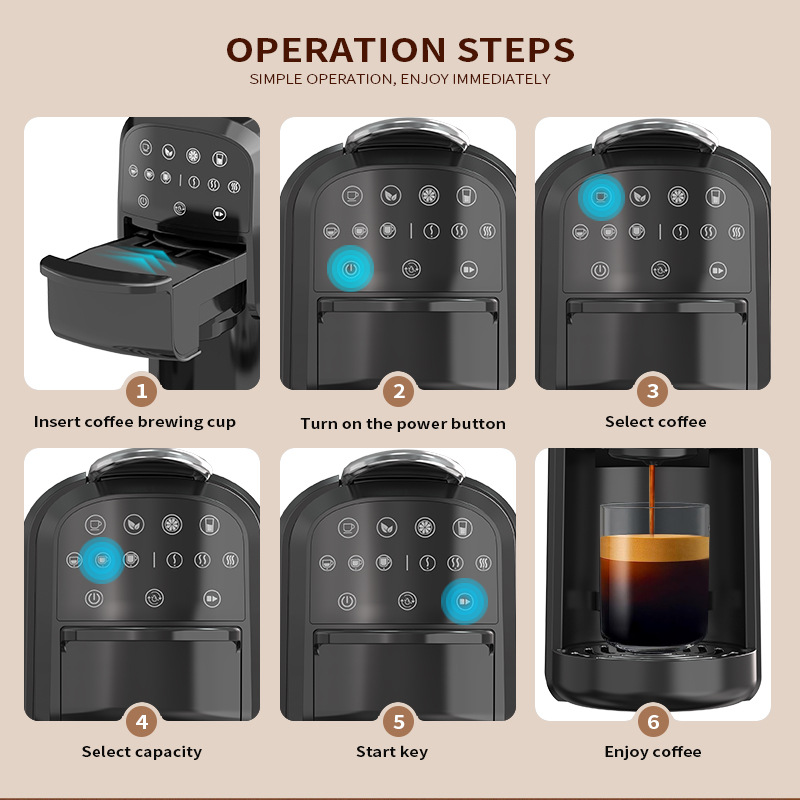 OPERATION STEPS
SIMPLE OPERATION, ENJOY IMMEDIATELY

1
Insert coffee brewing cup

2
Turn on the power button

3
Select coffee

4
Select capacity

5
Start key

6
Enjoy coffee