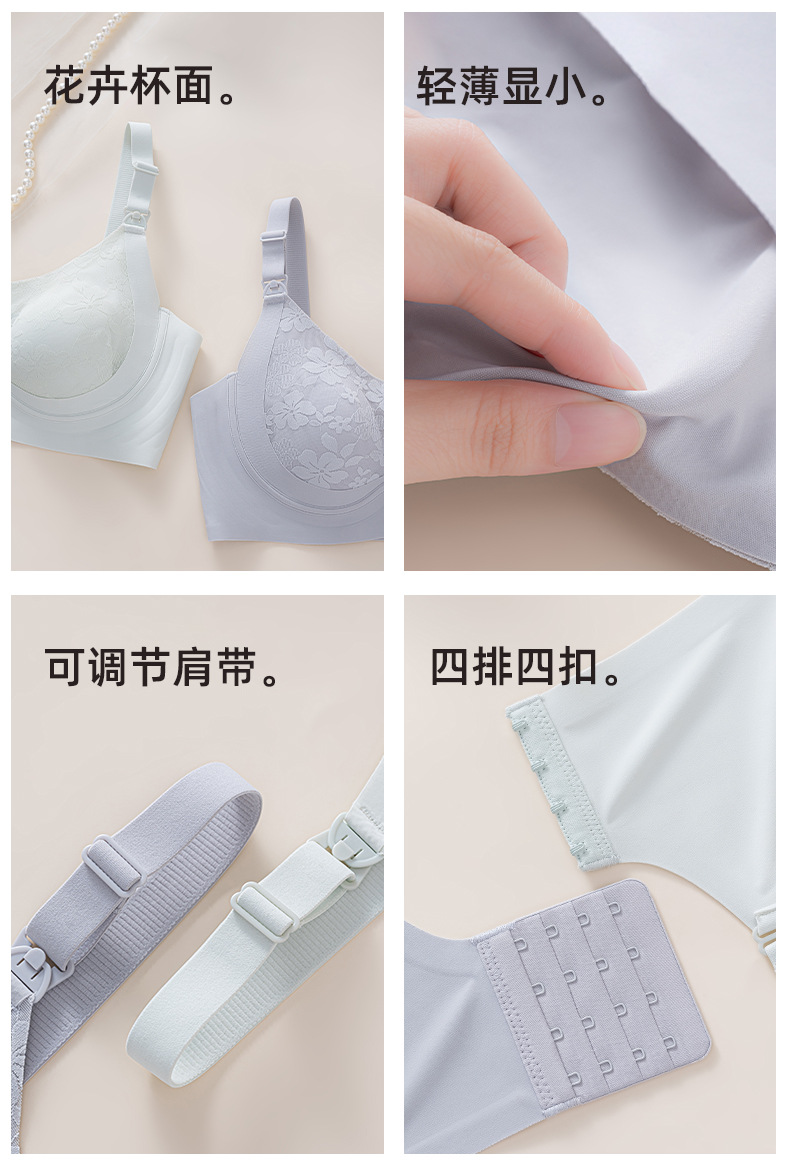 花卉杯面。

轻薄显小。

可调节肩带。

四排四扣。