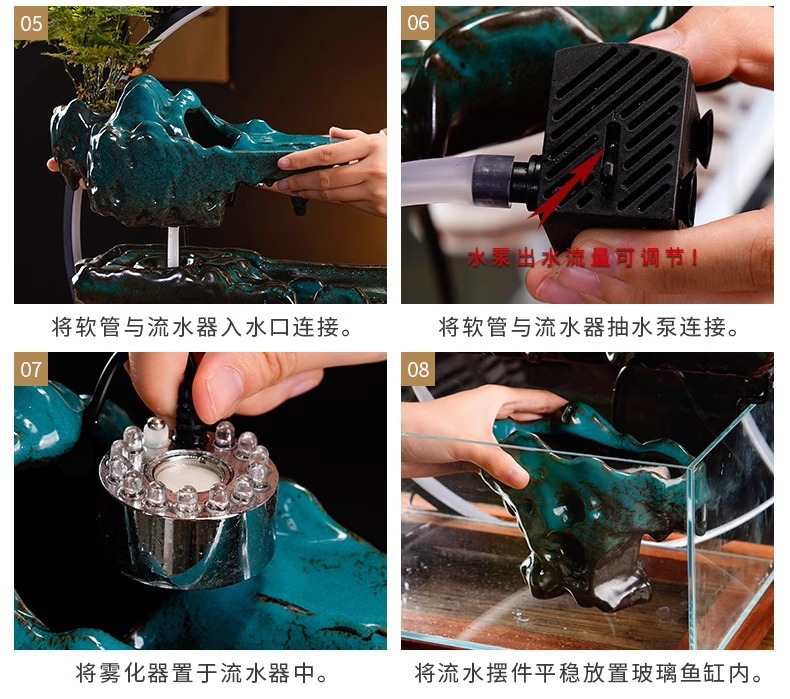 05

将软管与流水器入水口连接。

06

水泵出水流量可调节！

将软管与流水器抽水泵连接。

07

将雾化器置于流水器中。

08

将流水摆件平稳放置玻璃鱼缸内。