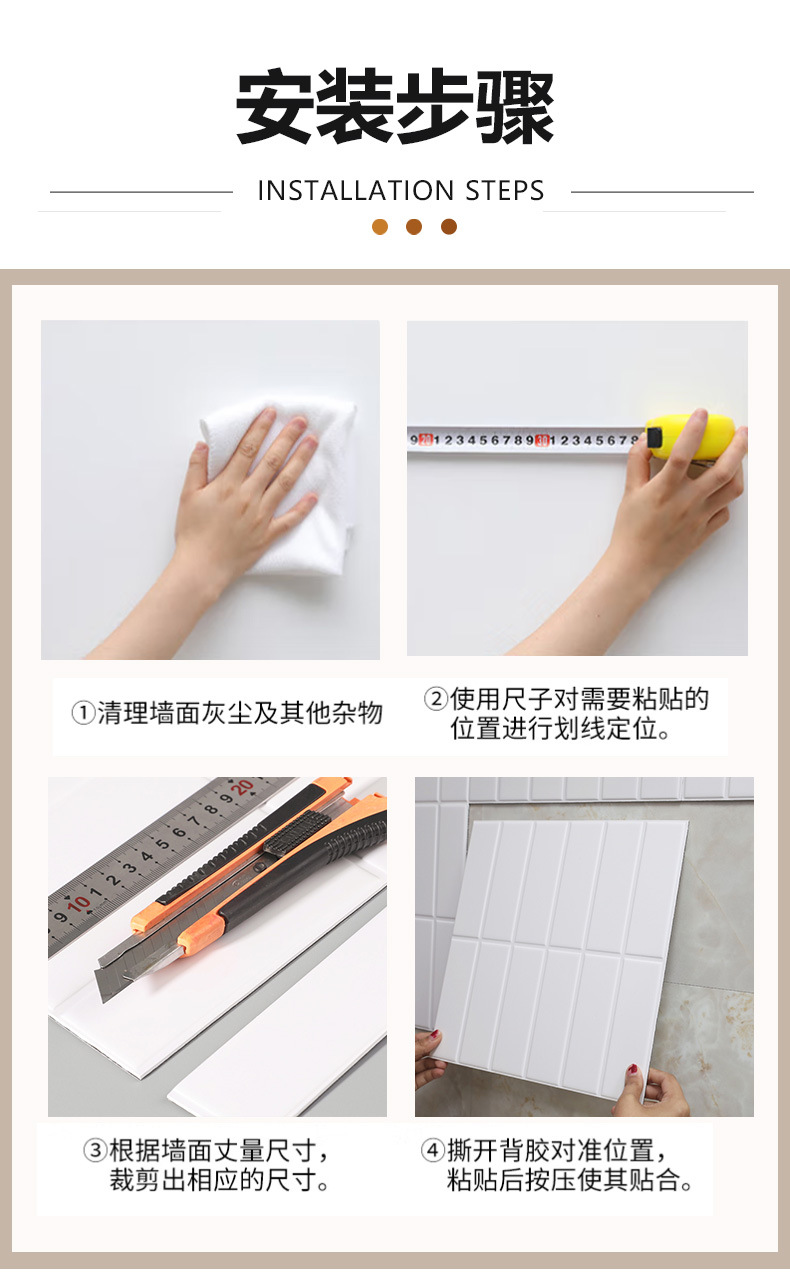 安装步骤

INSTALLATION STEPS

9 20 1 2 3 4 5 6 7 8 9 30 1 2 3 4 5 6 7 8

①清理墙面灰尘及其他杂物

②使用尺子对需要粘贴的位置进行划线定位。

9 10 1 2 3 4 5 6 7 8 9 20

③根据墙面丈量尺寸，裁剪出相应的尺寸。

④撕开背胶对准位置，粘贴后按压使其贴合。