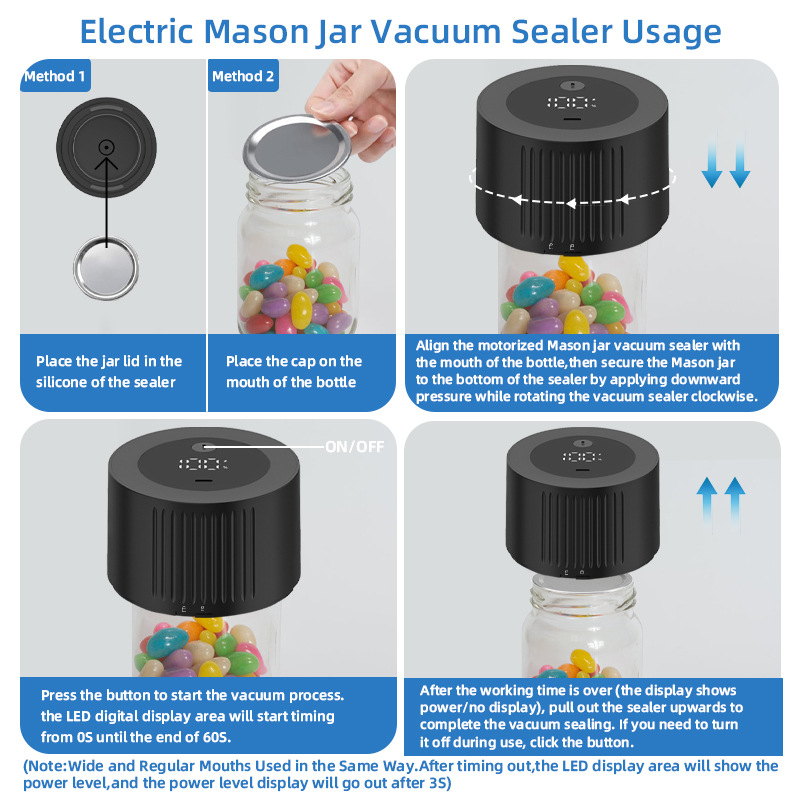 Electric Mason Jar Vacuum Sealer Usage

Method 1

Place the jar lid in the silicone of the sealer

Method 2

Place the cap on the mouth of the bottle

Align the motorized Mason jar vacuum sealer with the mouth of the bottle,then secure the Mason jar to the bottom of the sealer by applying downward pressure while rotating the vacuum sealer clockwise.

ON/OFF

Press the button to start the vacuum process. the LED digital display area will start timing from 0S until the end of 60S.

After the working time is over (the display shows power/no display), pull out the sealer upwards to complete the vacuum sealing. If you need to turn it off during use, click the button.

(Note:Wide and Regular Mouths Used in the Same Way.After timing out,the LED display area will show the power level,and the power level display will go out after 3S)