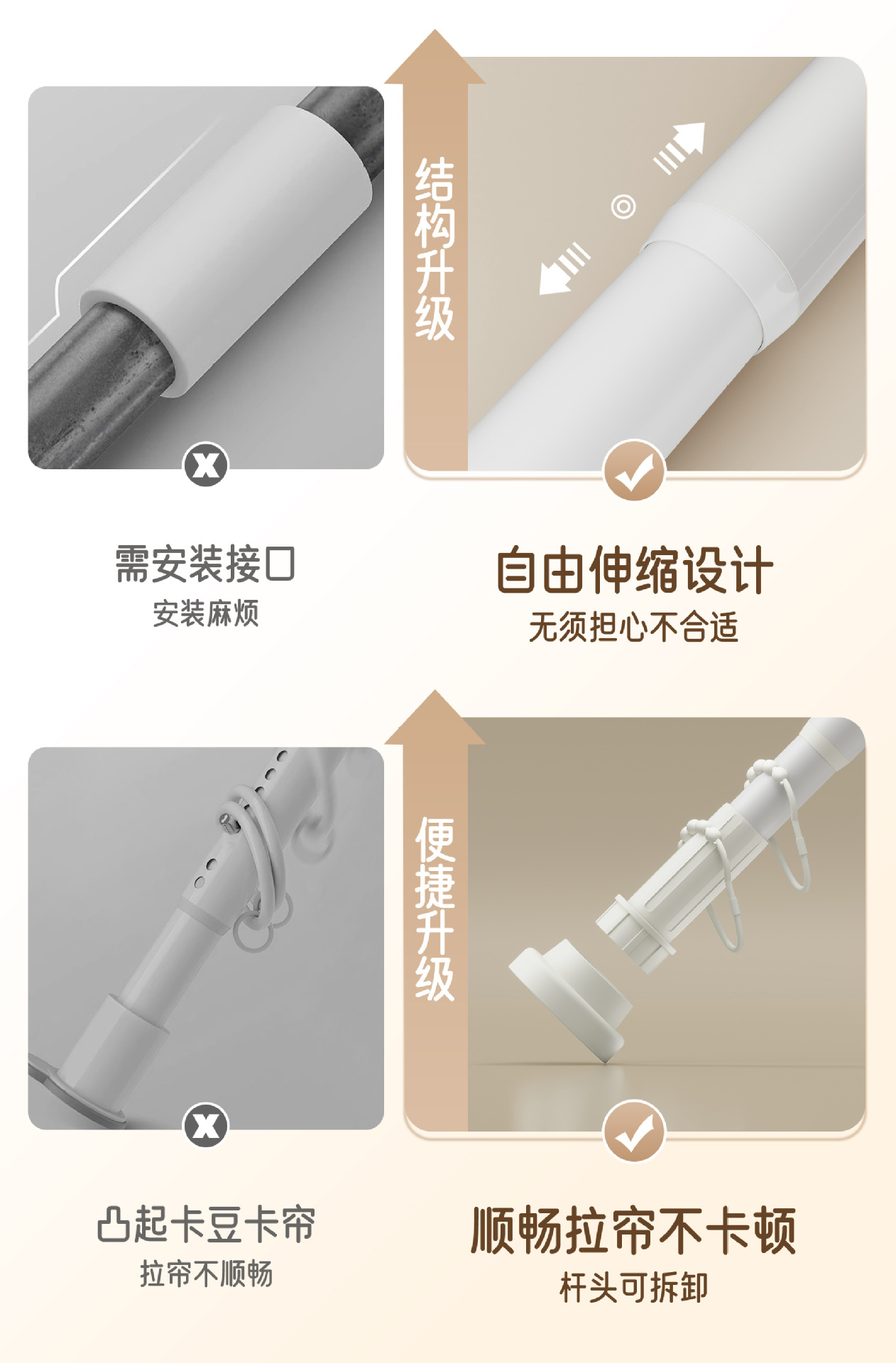 结构升级

需安装接口
安装麻烦

自由伸缩设计
无须担心不合适

便捷升级

凸起卡豆卡帘
拉帘不顺畅

顺畅拉帘不卡顿
杆头可拆卸