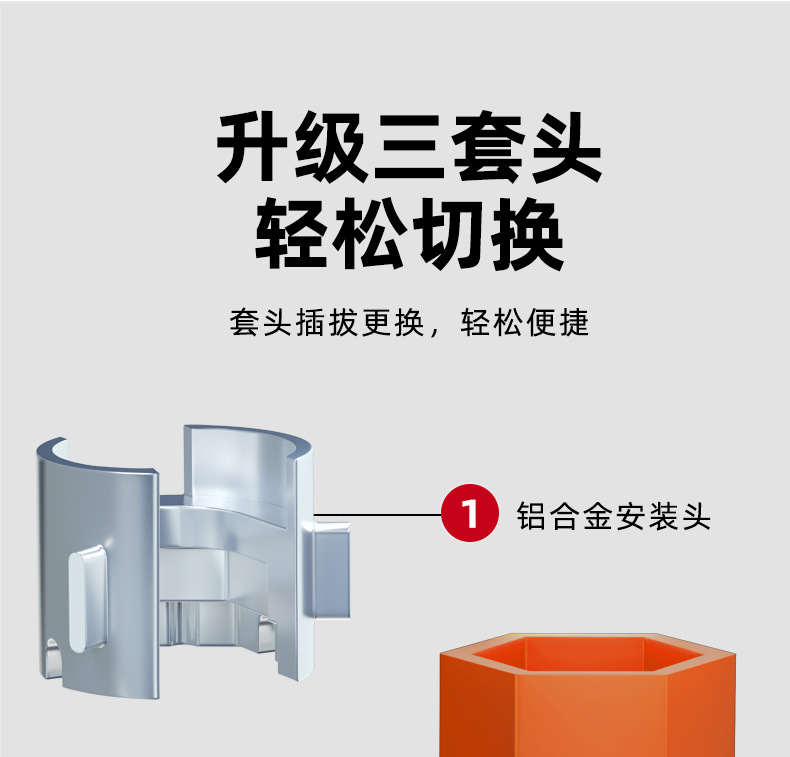 升级三套头
轻松切换

套头插拔更换，轻松便捷

1 铝合金安装头