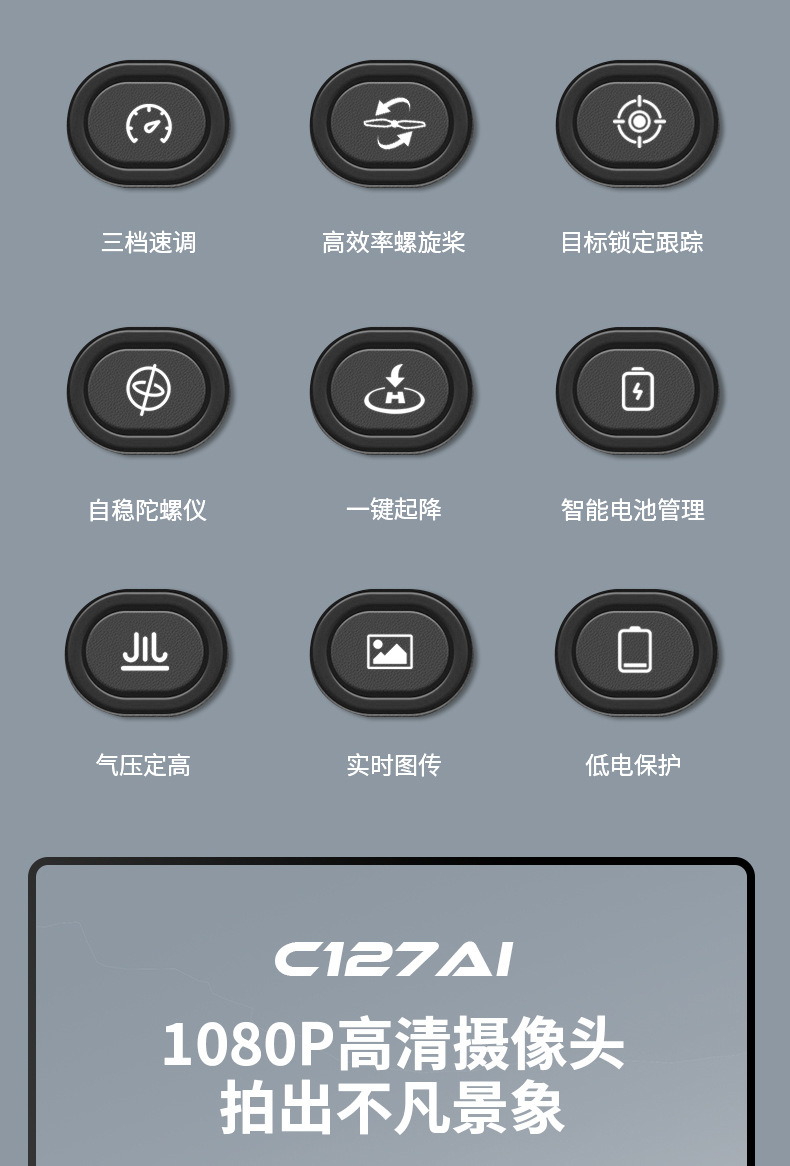 三档速调 高效率螺旋桨 目标锁定跟踪

自稳陀螺仪 一键起降 智能电池管理

气压定高 实时图传 低电保护

C127AI

1080P高清摄像头
拍出不凡景象