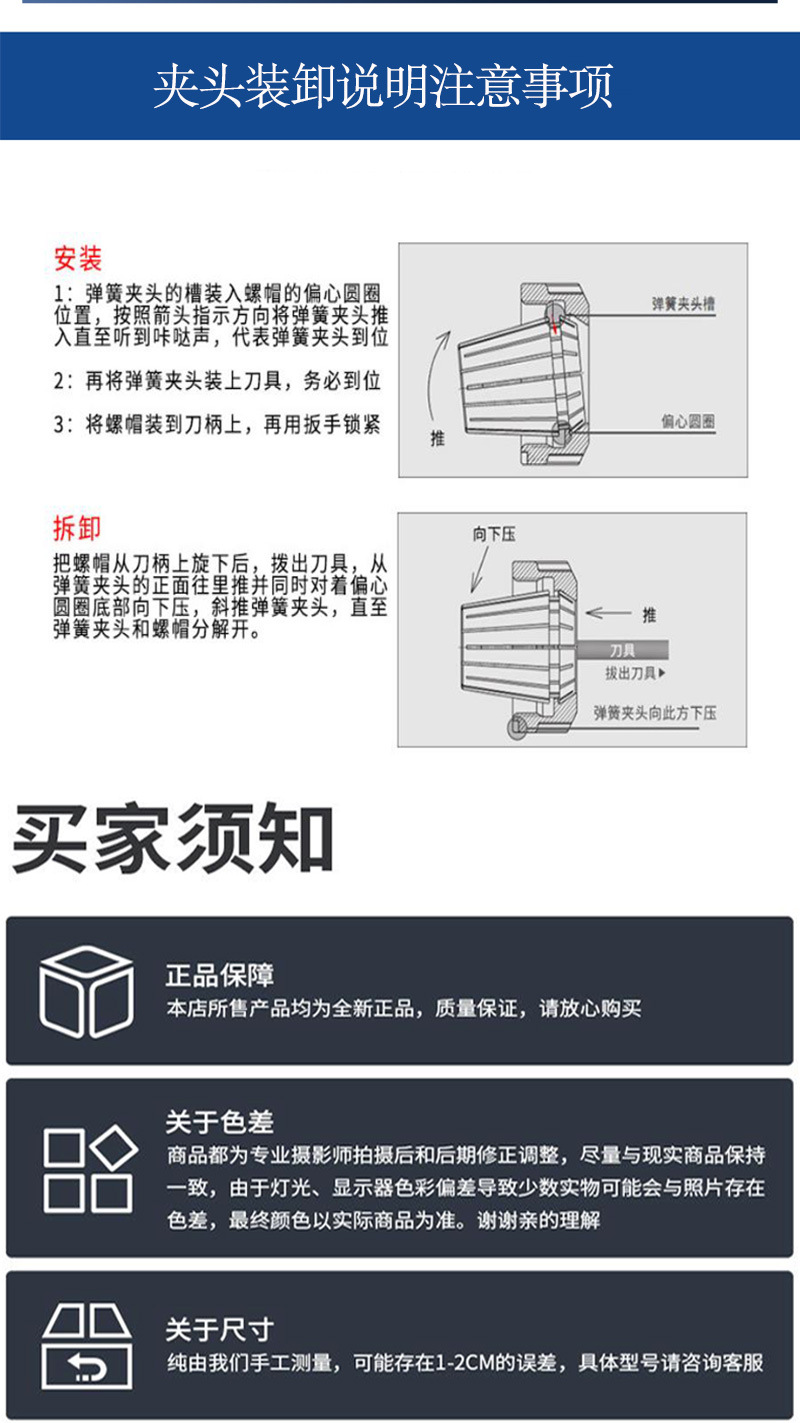 夹头装卸说明注意事项

安装

1：弹簧夹头的槽装入螺帽的偏心圆圈位置，按照箭头指示方向将弹簧夹头推入直至听到咔哒声，代表弹簧夹头到位

2：再将弹簧夹头装上刀具，务必到位

3：将螺帽装到刀柄上，再用扳手锁紧

弹簧夹头槽

推

偏心圆圈

拆卸

把螺帽从刀柄上旋下后，拔出刀具，从弹簧夹头的正面往里推并同时对着偏心圆圈底部向下压，斜推弹簧夹头，直至弹簧夹头和螺帽分解开。

向下压

推

刀具

拔出刀具▶

弹簧夹头向此方下压

买家须知

正品保障

本店所售产品均为全新正品，质量保证，请放心购买

关于色差

商品都为专业摄影师拍摄后和后期修正调整，尽量与现实商品保持一致，由于灯光、显示器色彩偏差导致少数实物可能会与照片存在色差，最终颜色以实际商品为准。谢谢亲的理解

关于尺寸

纯由我们手工测量，可能存在1-2CM的误差，具体型号请咨询客服