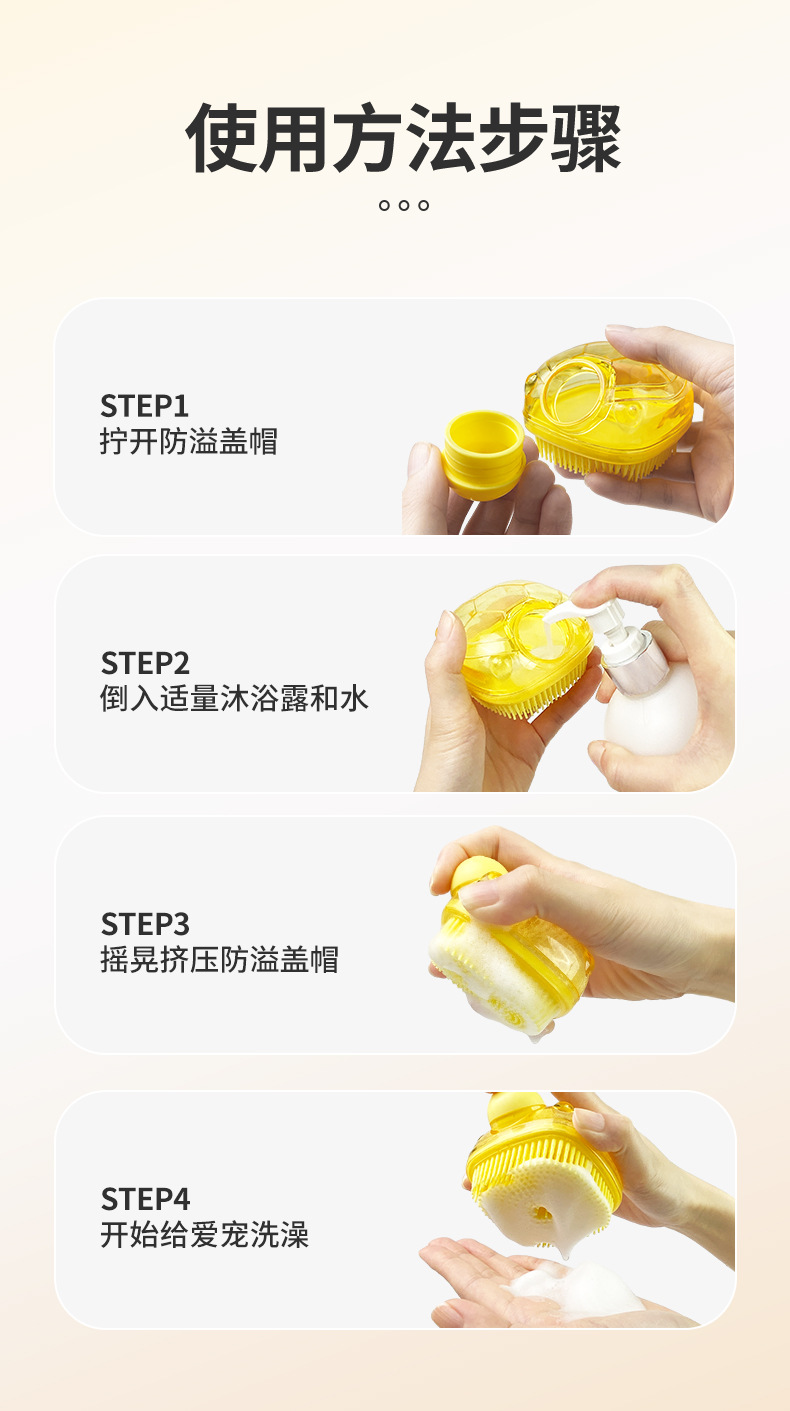 使用方法步骤

STEP1
拧开防溢盖帽

STEP2
倒入适量沐浴露和水

STEP3
摇晃挤压防溢盖帽

STEP4
开始给爱宠洗澡