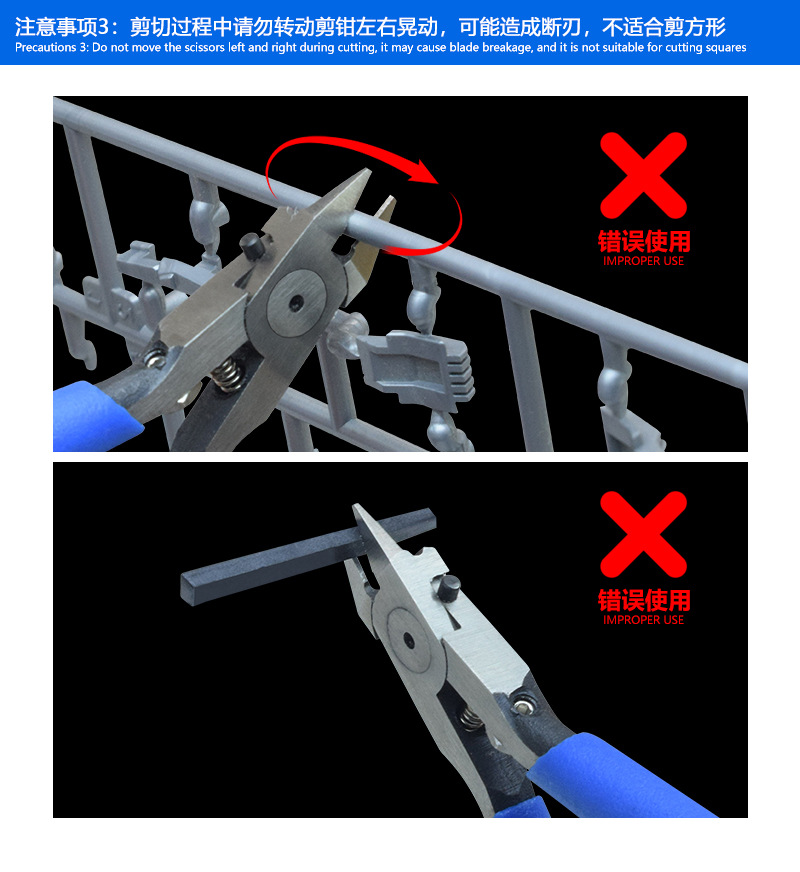 注意事项3：剪切过程中请勿转动剪钳左右晃动，可能造成断刃，不适合剪方形
Precautions 3: Do not move the scissors left and right during cutting, it may cause blade breakage, and it is not suitable for cutting squares

错误使用
IMPROPER USE

错误使用
IMPROPER USE