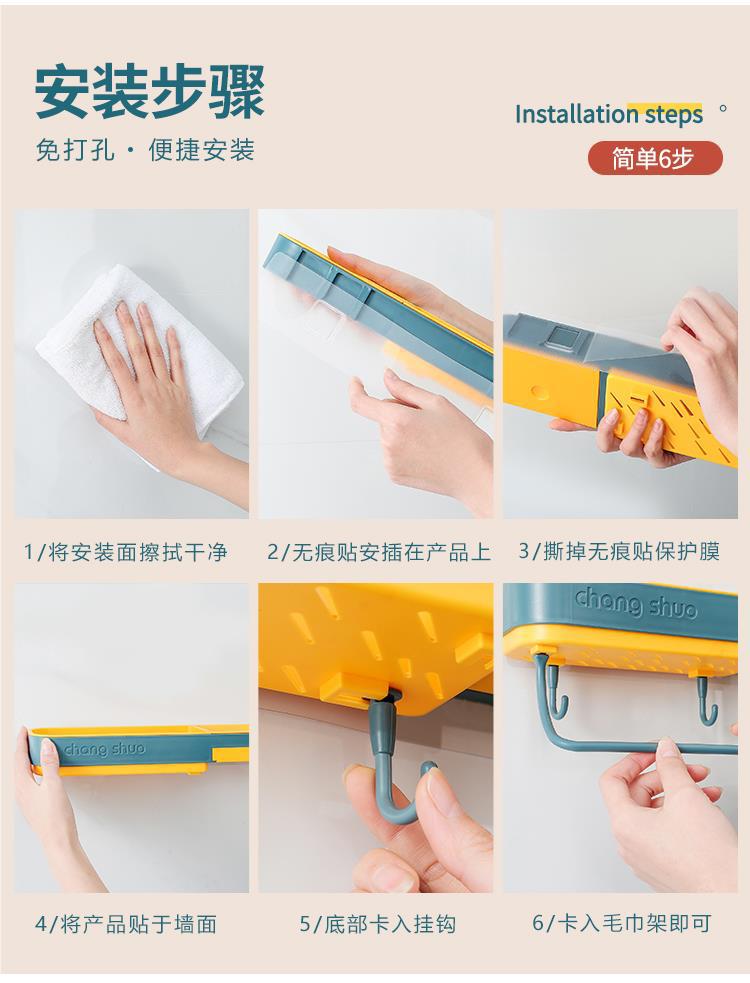 安装步骤

免打孔 · 便捷安装

Installation steps °

简单6步

1/将安装面擦拭干净

2/无痕贴安插在产品上

3/撕掉无痕贴保护膜

chang shuo

chang shuo

4/将产品贴于墙面

5/底部卡入挂钩

6/卡入毛巾架即可