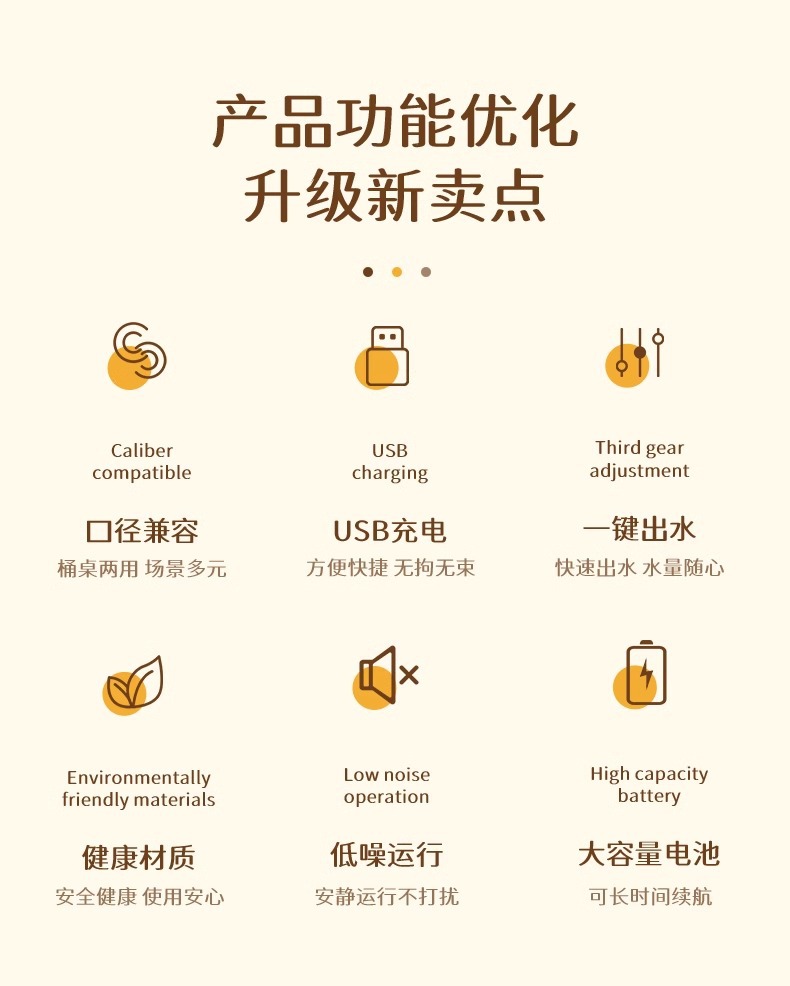 产品功能优化
升级新卖点

Caliber
compatible

口径兼容

桶桌两用 场景多元

USB
charging

USB充电

方便快捷 无拘无束

Third gear
adjustment

一键出水

快速出水 水量随心

Environmentally
friendly materials

健康材质

安全健康 使用安心

Low noise
operation

低噪运行

安静运行不打扰

High capacity
battery

大容量电池

可长时间续航