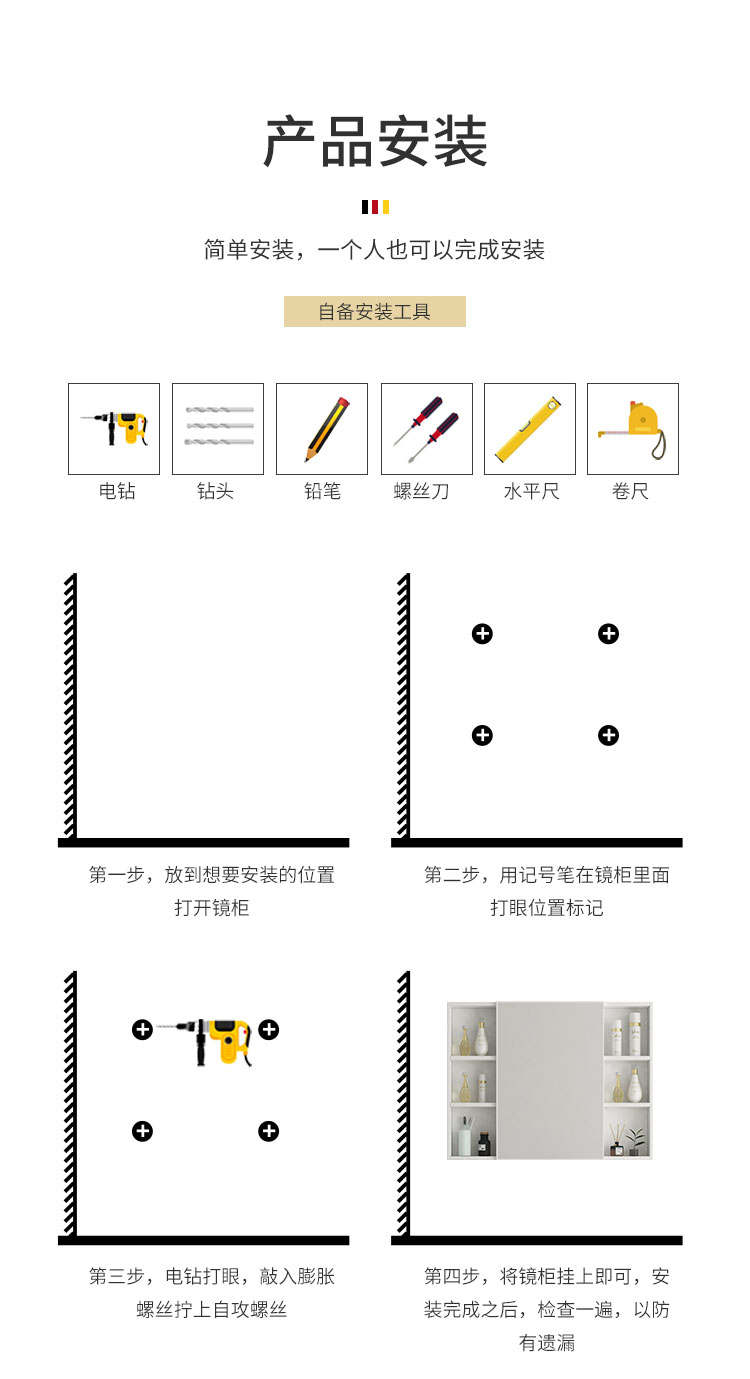 产品安装

简单安装，一个人也可以完成安装

自备安装工具

电钻

钻头

铅笔

螺丝刀

水平尺

卷尺

第一步，放到想要安装的位置打开镜柜

第二步，用记号笔在镜柜里面打眼位置标记

第三步，电钻打眼，敲入膨胀螺丝拧上自攻螺丝

第四步，将镜柜挂上即可，安装完成之后，检查一遍，以防有遗漏