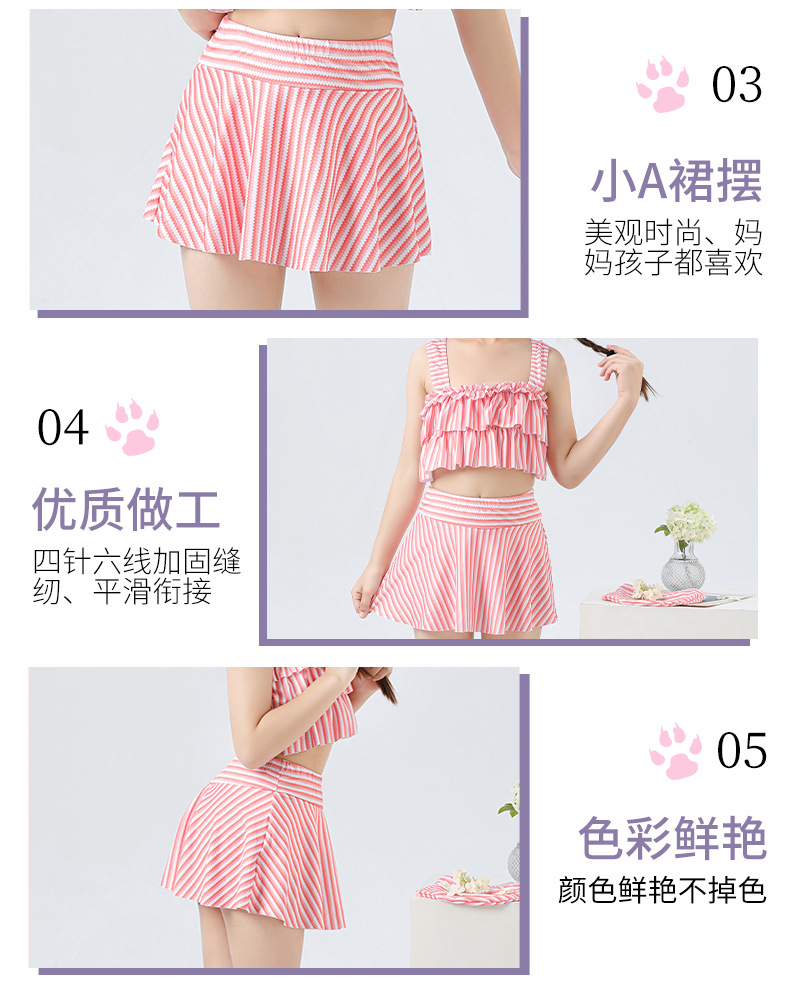 03

小A裙摆

美观时尚、妈妈孩子都喜欢

04

优质做工

四针六线加固缝纫、平滑衔接

05

色彩鲜艳

颜色鲜艳不掉色