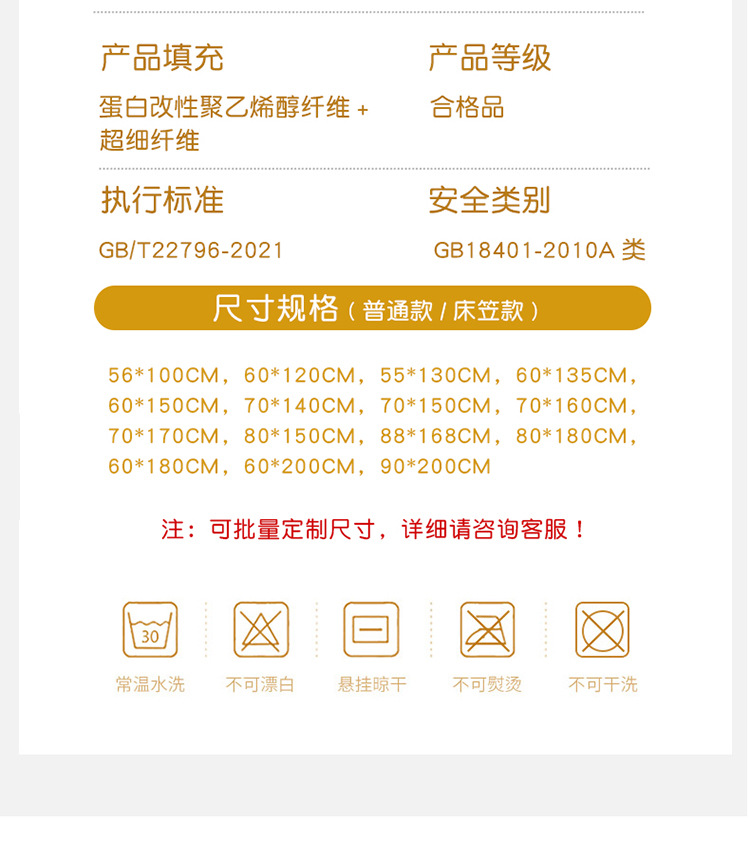 产品填充

蛋白改性聚乙烯醇纤维+超细纤维

产品等级

合格品

执行标准

GB/T22796-2021

安全类别

GB18401-2010A类

尺寸规格（普通款/床笠款）

56*100CM，60*120CM，55*130CM，60*135CM，60*150CM，70*140CM，70*150CM，70*160CM，70*170CM，80*150CM，88*168CM，80*180CM，60*180CM，60*200CM，90*200CM

注：可批量定制尺寸，详细请咨询客服！

30

常温水洗

不可漂白

悬挂晾干

不可熨烫

不可干洗