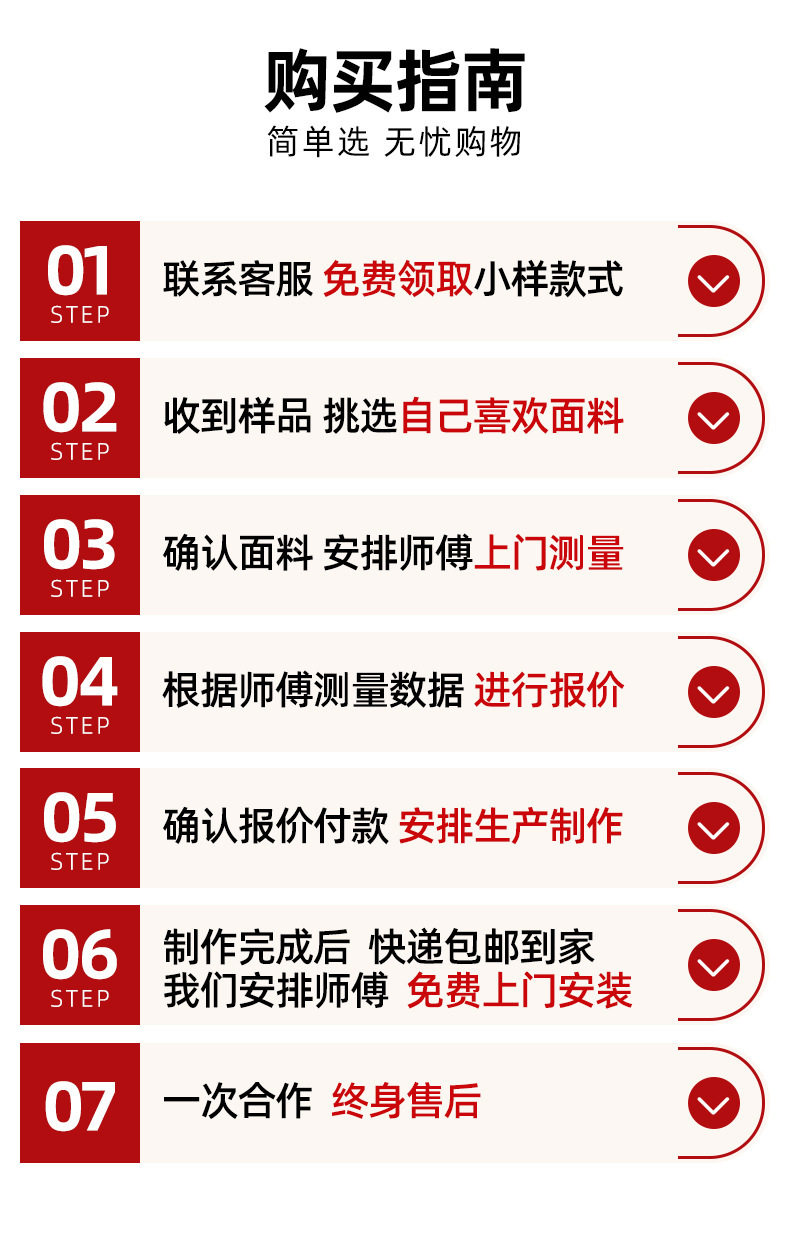 购买指南

简单选 无忧购物

01
STEP

联系客服 免费领取小样款式

02
STEP

收到样品 挑选自己喜欢面料

03
STEP

确认面料 安排师傅上门测量

04
STEP

根据师傅测量数据 进行报价

05
STEP

确认报价付款 安排生产制作

06
STEP

制作完成后 快递包邮到家
我们安排师傅 免费上门安装

07

一次合作 终身售后