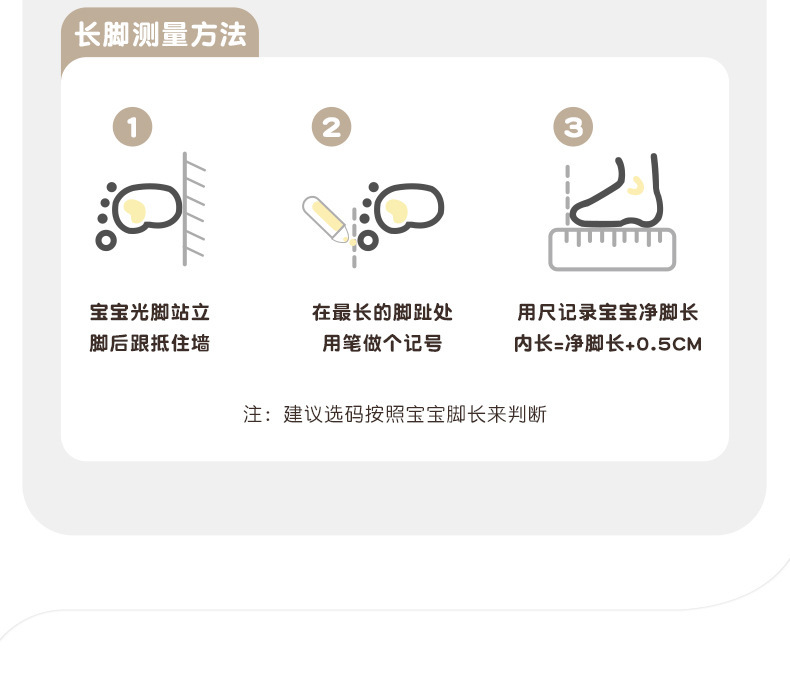 长脚测量方法

1

宝宝光脚站立
脚后跟抵住墙

2

在最长的脚趾处
用笔做个记号

3

用尺记录宝宝净脚长
内长=净脚长+0.5CM

注：建议选码按照宝宝脚长来判断