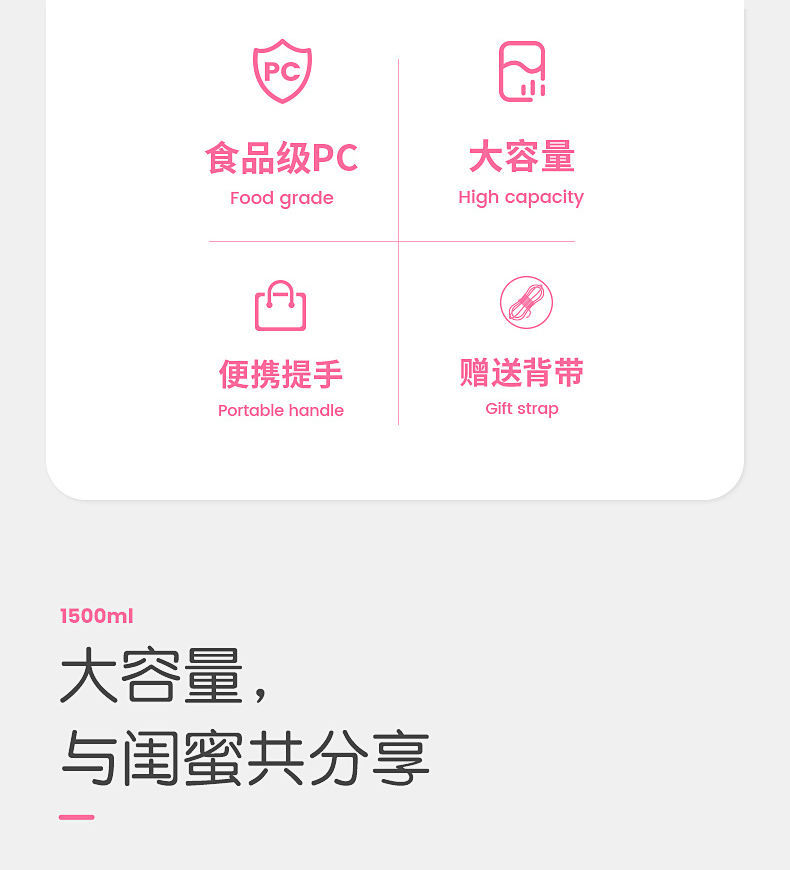 PC

食品级PC
Food grade

大容量
High capacity

便携提手
Portable handle

赠送背带
Gift strap

1500ml

大容量，
与闺蜜共分享