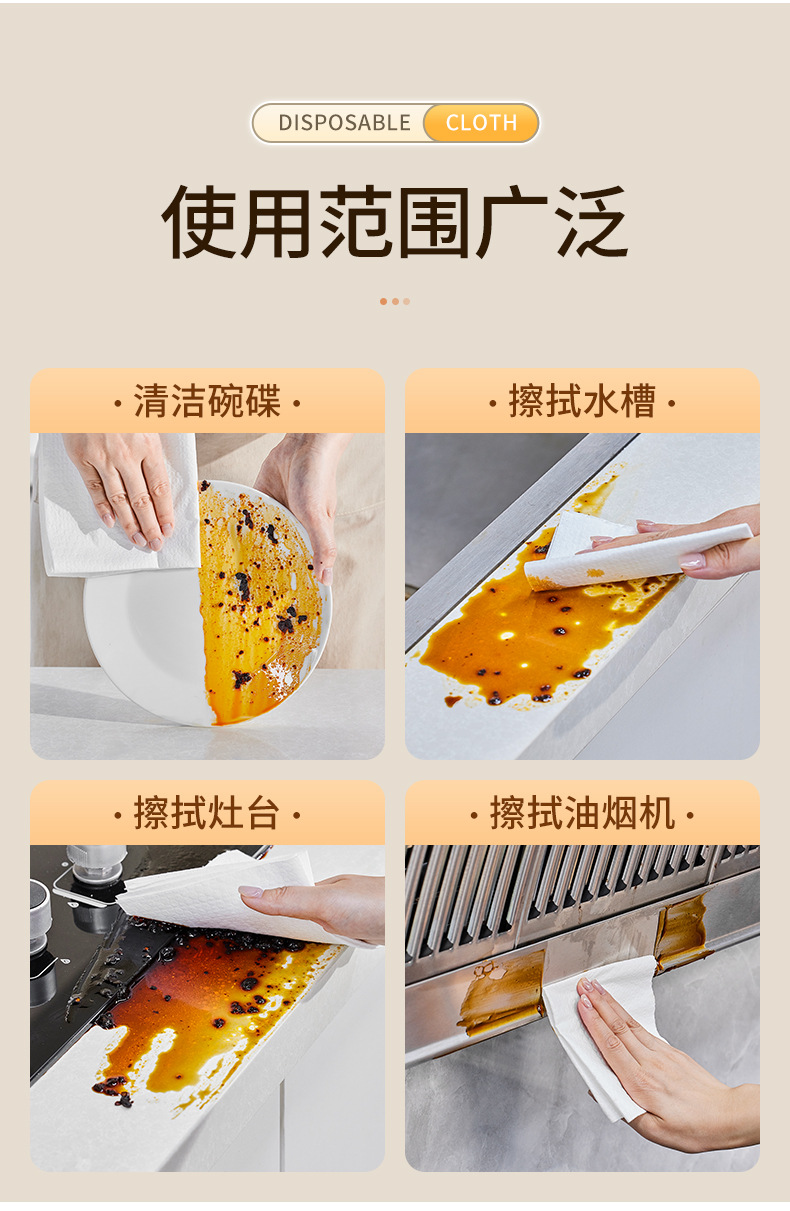 DISPOSABLE CLOTH

使用范围广泛

· 清洁碗碟 ·

· 擦拭水槽 ·

· 擦拭灶台 ·

· 擦拭油烟机 ·