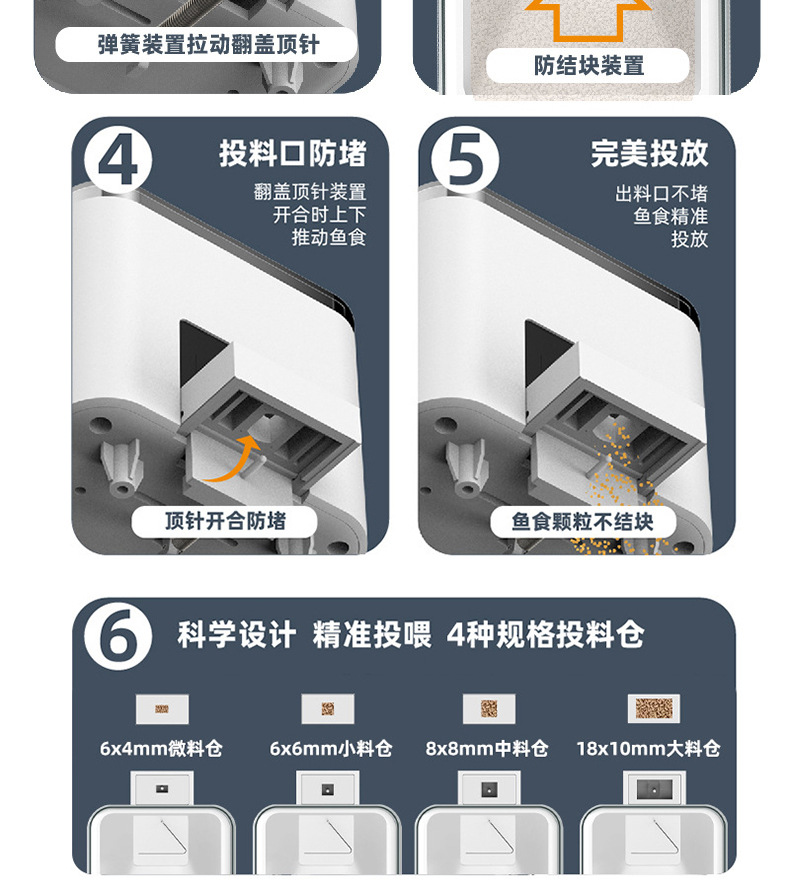 弹簧装置拉动翻盖顶针

防结块装置

4 投料口防堵

翻盖顶针装置
开合时上下
推动鱼食

顶针开合防堵

5 完美投放

出料口不堵
鱼食精准
投放

鱼食颗粒不结块

6 科学设计 精准投喂 4种规格投料仓

6x4mm微料仓

6x6mm小料仓

8x8mm中料仓

18x10mm大料仓