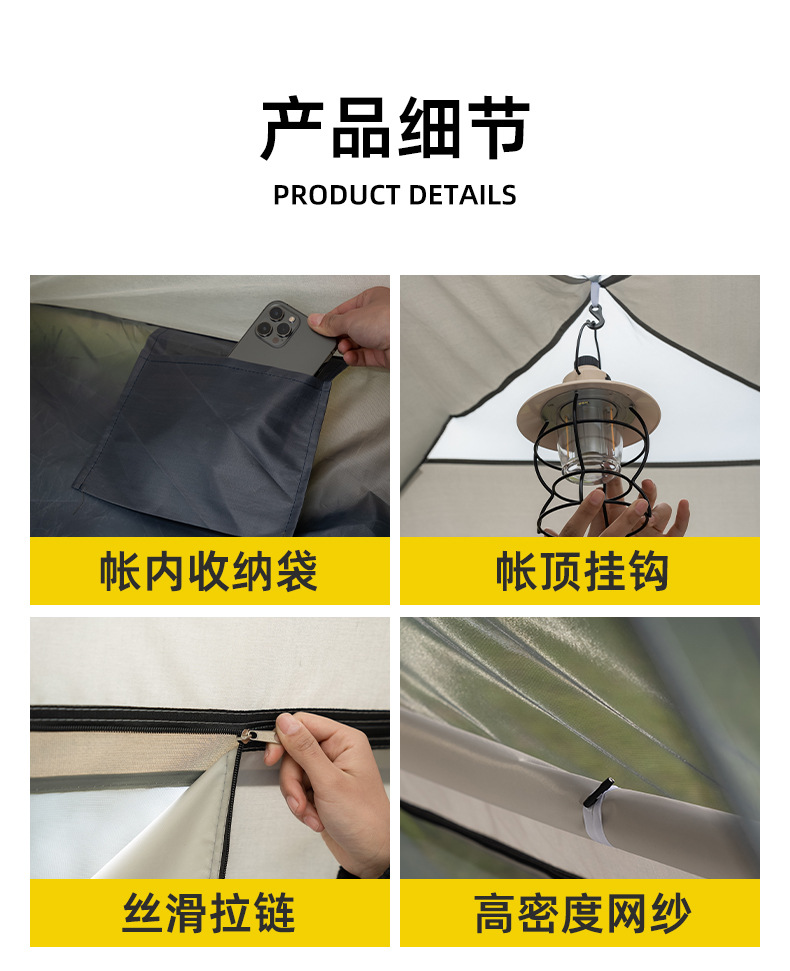 产品细节

PRODUCT DETAILS

帐内收纳袋

帐顶挂钩

丝滑拉链

高密度网纱