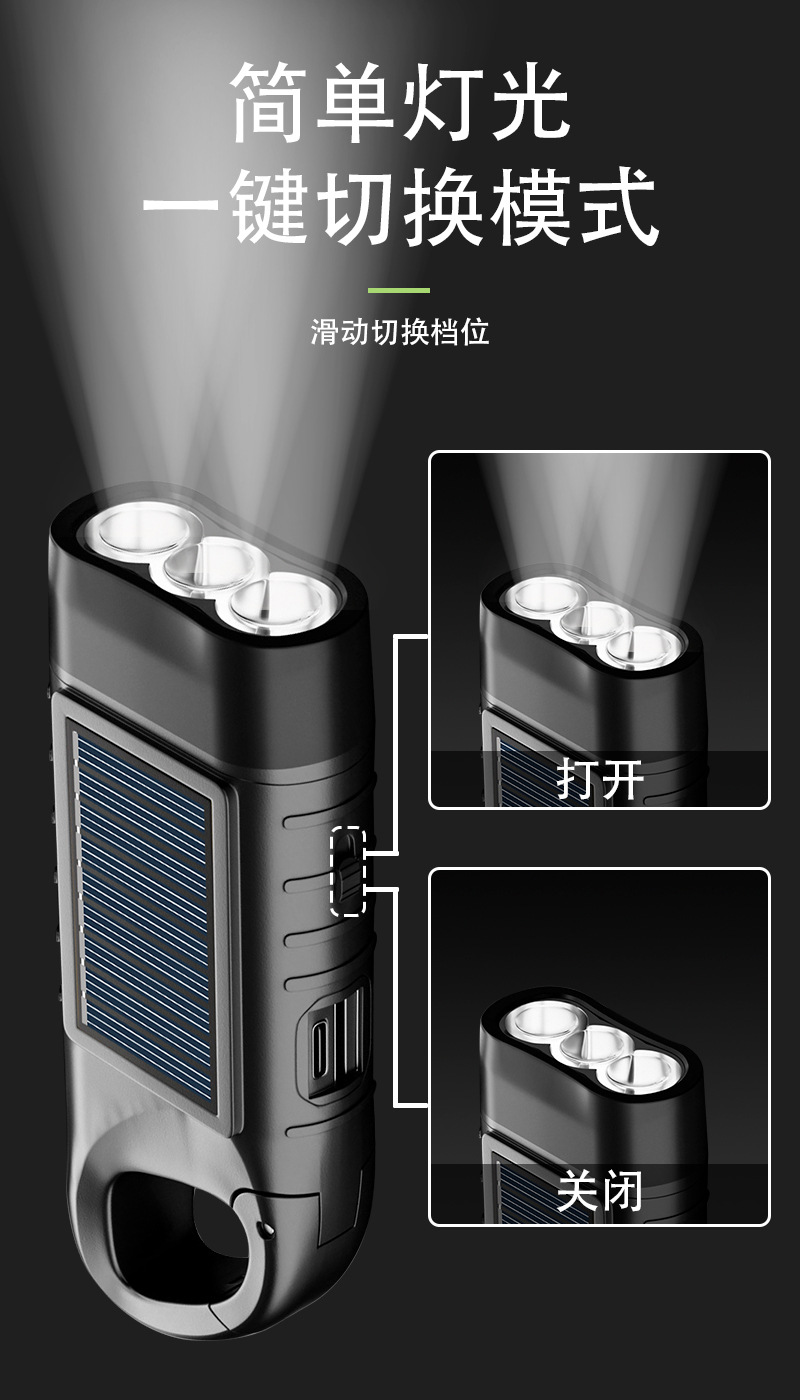 简单灯光
一键切换模式

滑动切换档位

打开

关闭