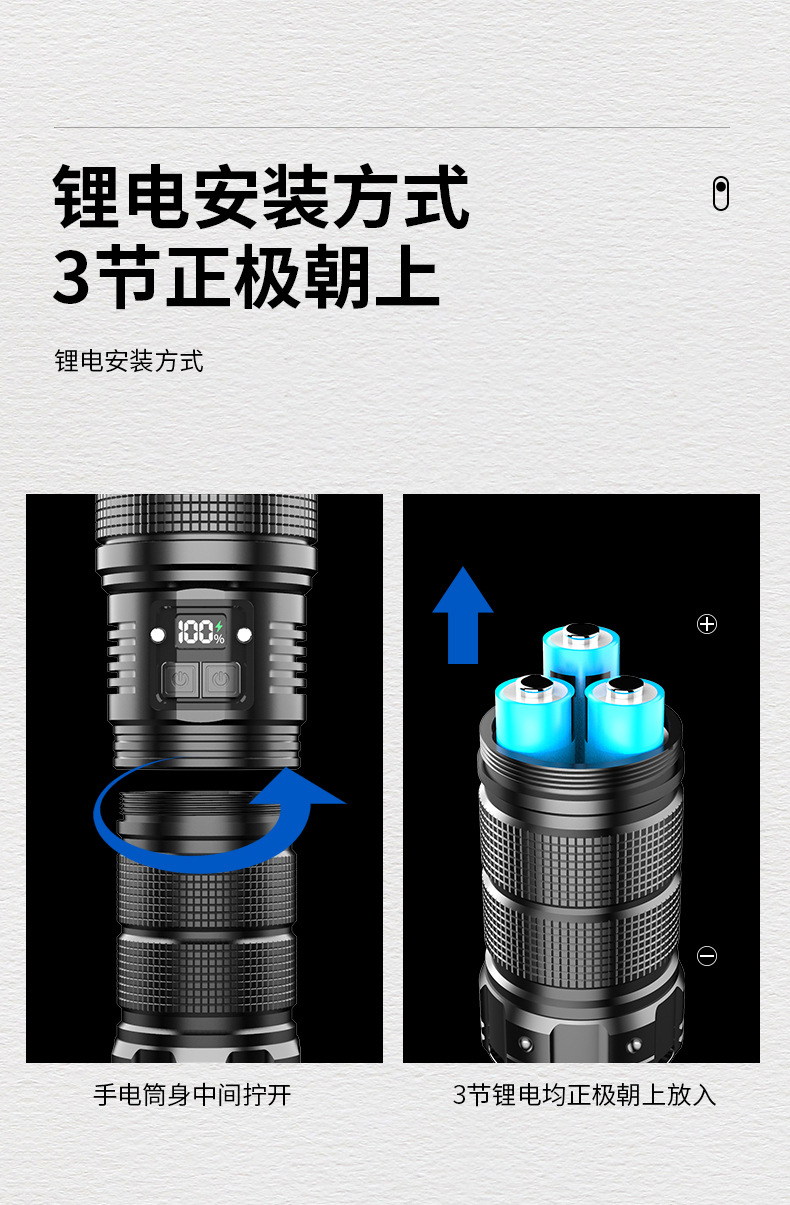 锂电安装方式
3节正极朝上

锂电安装方式

100%

⊕

⊖

手电筒身中间拧开

3节锂电均正极朝上放入