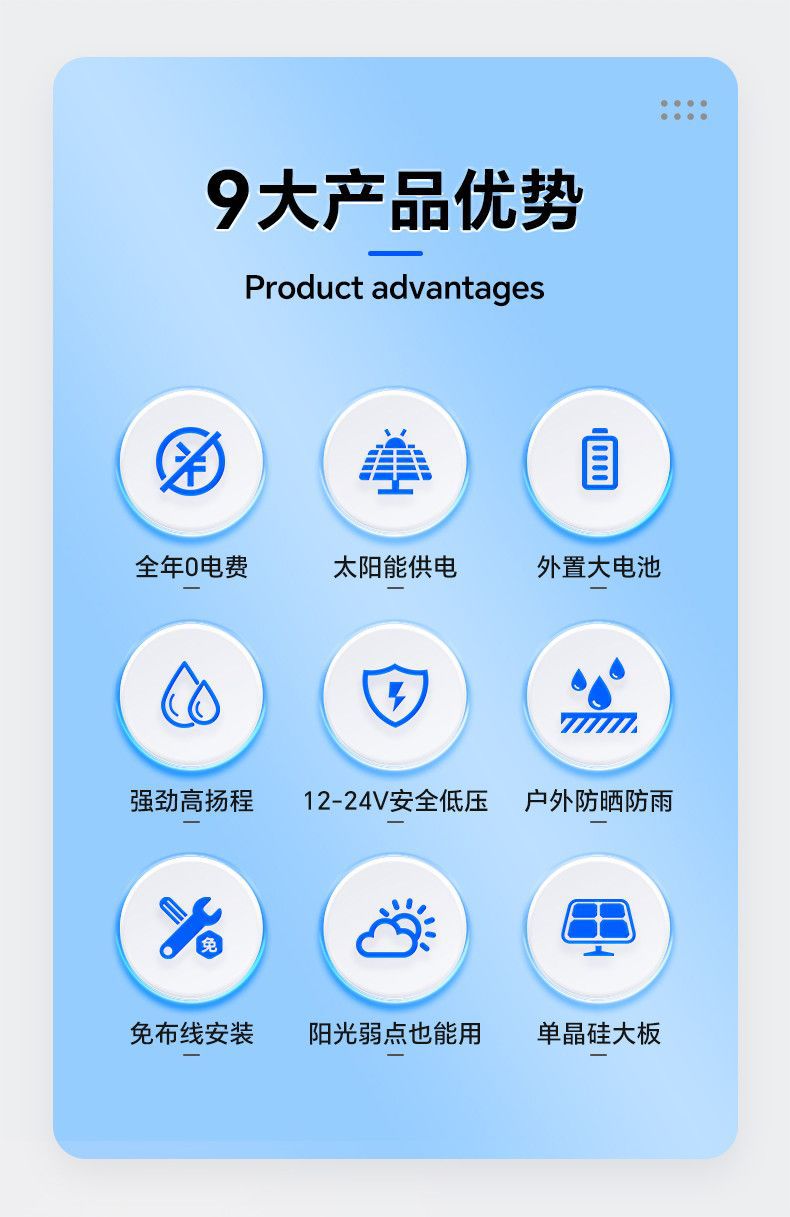 9大产品优势

Product advantages

全年0电费

太阳能供电

外置大电池

强劲高扬程

12-24V安全低压

户外防晒防雨

免布线安装

阳光弱点也能用

单晶硅大板