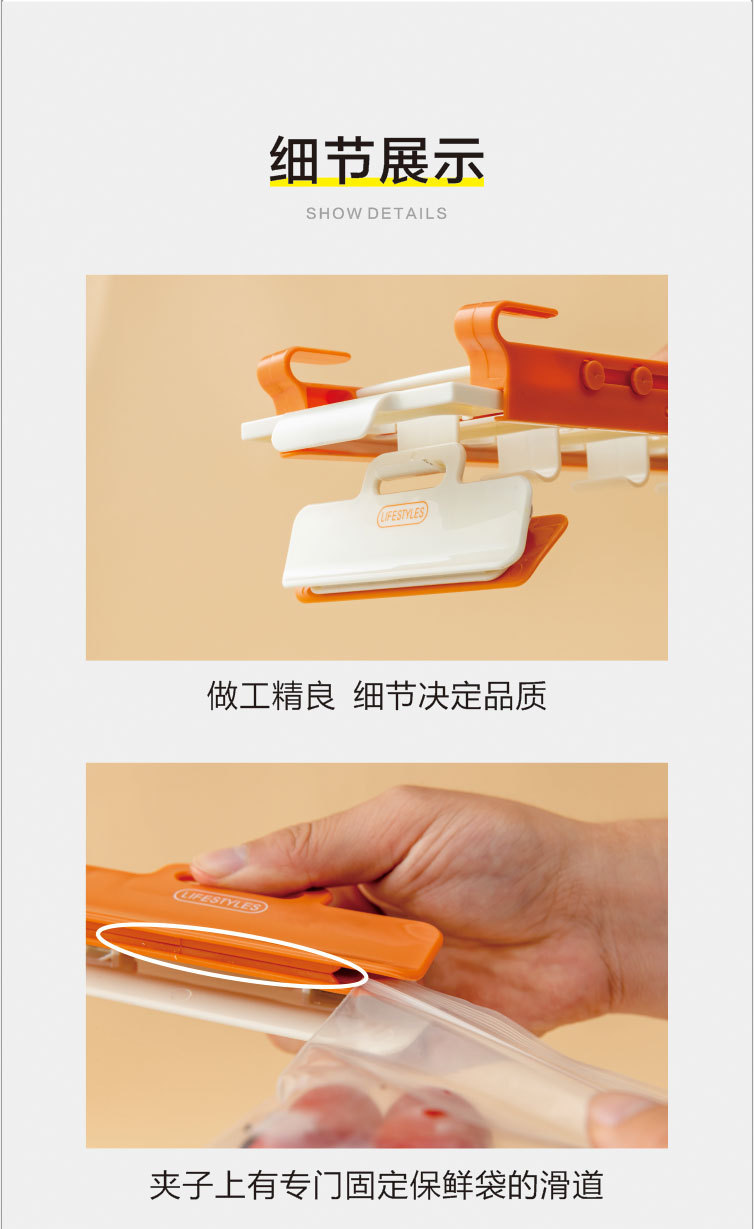 细节展示

SHOW DETAILS

LIFESTYLES

做工精良 细节决定品质

LIFESTYLES

夹子上有专门固定保鲜袋的滑道