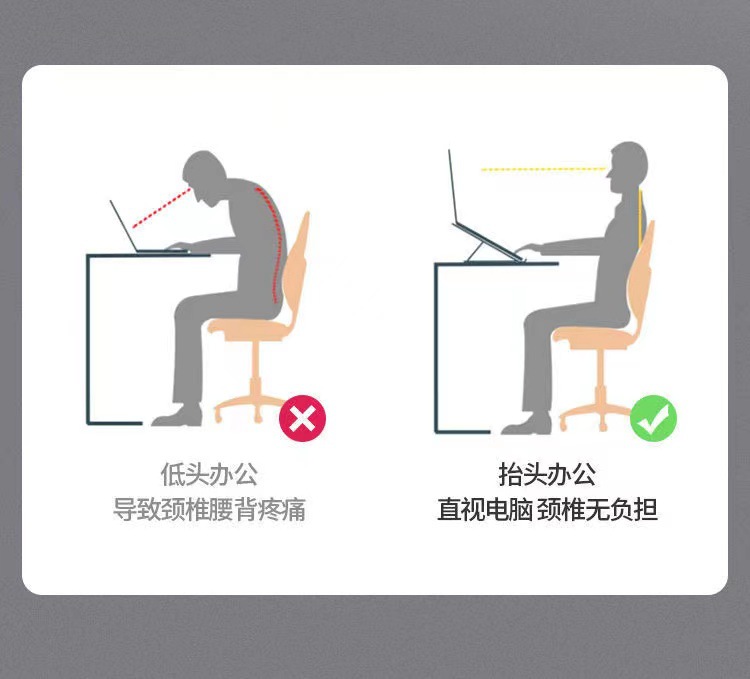 低头办公
导致颈椎腰背疼痛

抬头办公
直视电脑 颈椎无负担