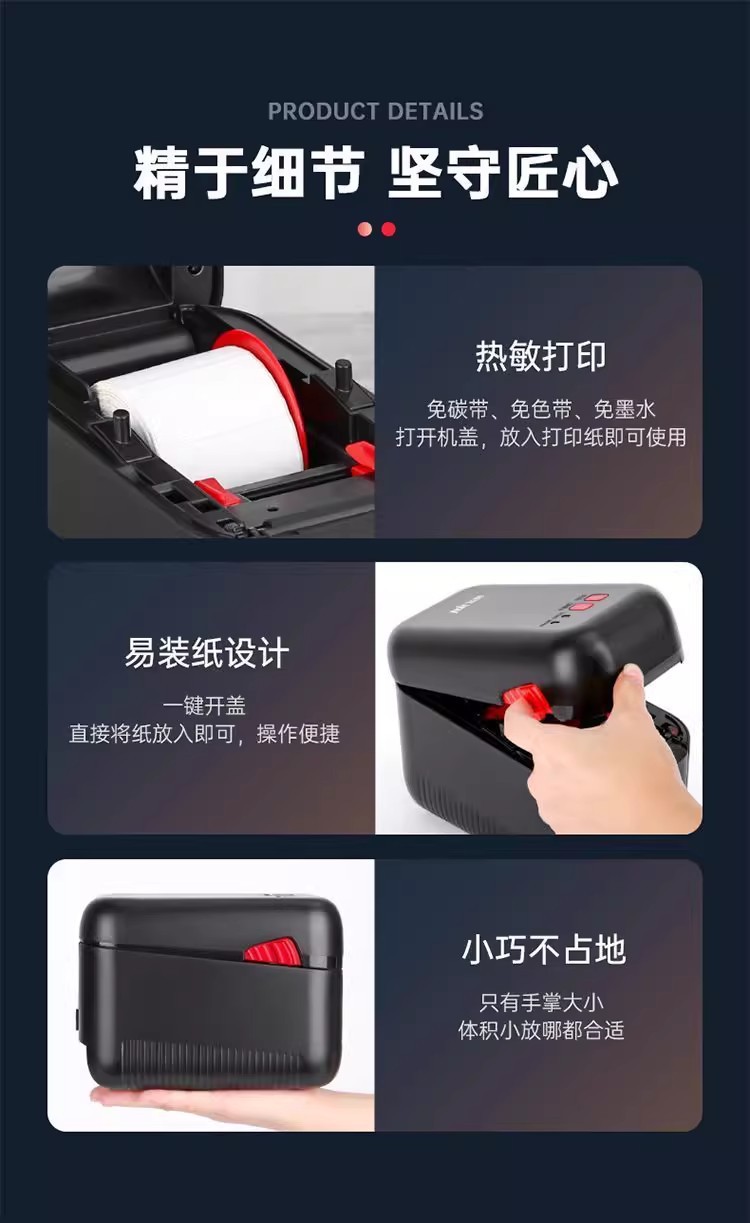 PRODUCT DETAILS

精于细节 坚守匠心

热敏打印

免碳带、免色带、免墨水
打开机盖，放入打印纸即可使用

易装纸设计

一键开盖
直接将纸放入即可，操作便捷

小巧不占地

只有手掌大小
体积小放哪都合适