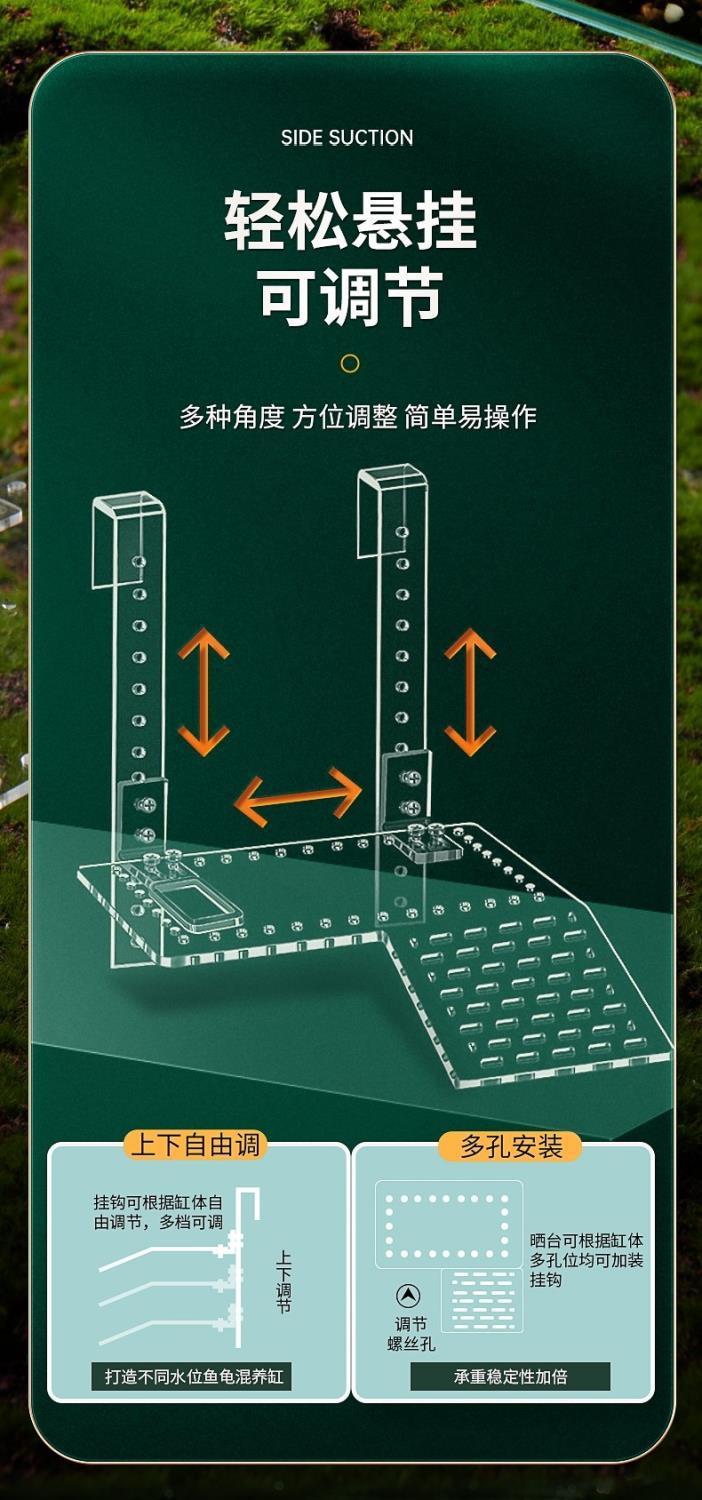 SIDE SUCTION

轻松悬挂
可调节

多种角度 方位调整 简单易操作

上下自由调

挂钩可根据缸体自由调节，多档可调

上下调节

打造不同水位鱼龟混养缸

多孔安装

晒台可根据缸体多孔位均可加装挂钩

调节螺丝孔

承重稳定性加倍