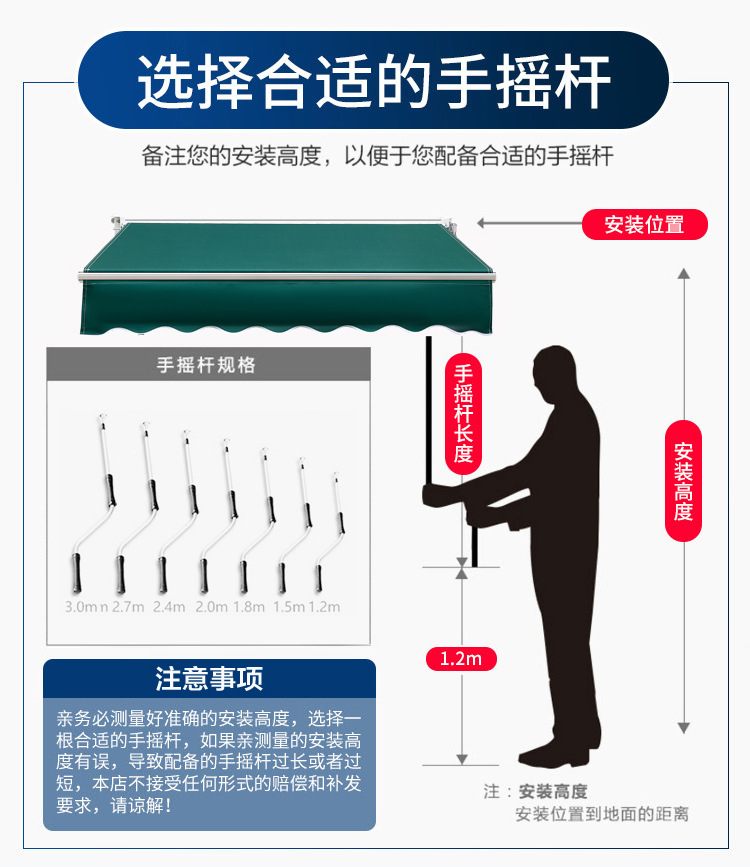 选择合适的手摇杆

备注您的安装高度，以便于您配备合适的手摇杆

安装位置

手摇杆规格

3.0m n 2.7m 2.4m 2.0m 1.8m 1.5m 1.2m

手摇杆长度

安装高度

1.2m

注意事项

亲务必测量好准确的安装高度，选择一根合适的手摇杆，如果亲测量的安装高度有误，导致配备的手摇杆过长或者过短，本店不接受任何形式的赔偿和补发要求，请谅解！

注：安装高度
安装位置到地面的距离