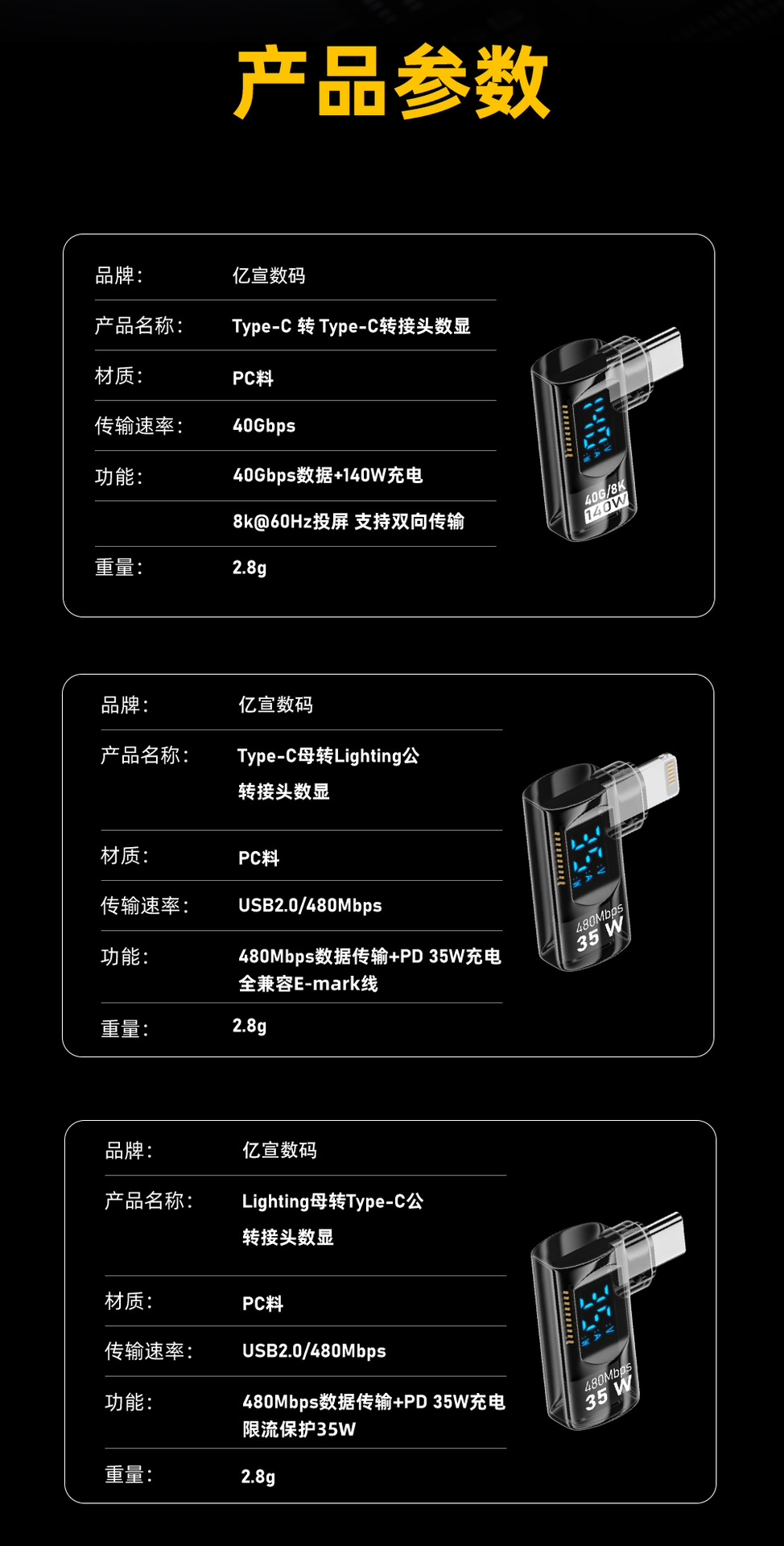 产品参数

| 品牌: | 亿宣数码 |
|---|---|
| 产品名称: | Type-C 转 Type-C转接头数显 |
| 材质: | PC料 |
| 传输速率: | 40Gbps |
| 功能: | 40Gbps数据+140W充电 |
| | 8k@60Hz投屏 支持双向传输 |
| 重量: | 2.8g |

40G/8K
140W

| 品牌: | 亿宣数码 |
|---|---|
| 产品名称: | Type-C母转Lighting公 转接头数显 |
| 材质: | PC料 |
| 传输速率: | USB2.0/480Mbps |
| 功能: | 480Mbps数据传输+PD 35W充电 全兼容E-mark线 |
| 重量: | 2.8g |

480Mbps
35 W

| 品牌: | 亿宣数码 |
|---|---|
| 产品名称: | Lighting母转Type-C公 转接头数显 |
| 材质: | PC料 |
| 传输速率: | USB2.0/480Mbps |
| 功能: | 480Mbps数据传输+PD 35W充电 限流保护35W |
| 重量: | 2.8g |

480Mbps
35 W