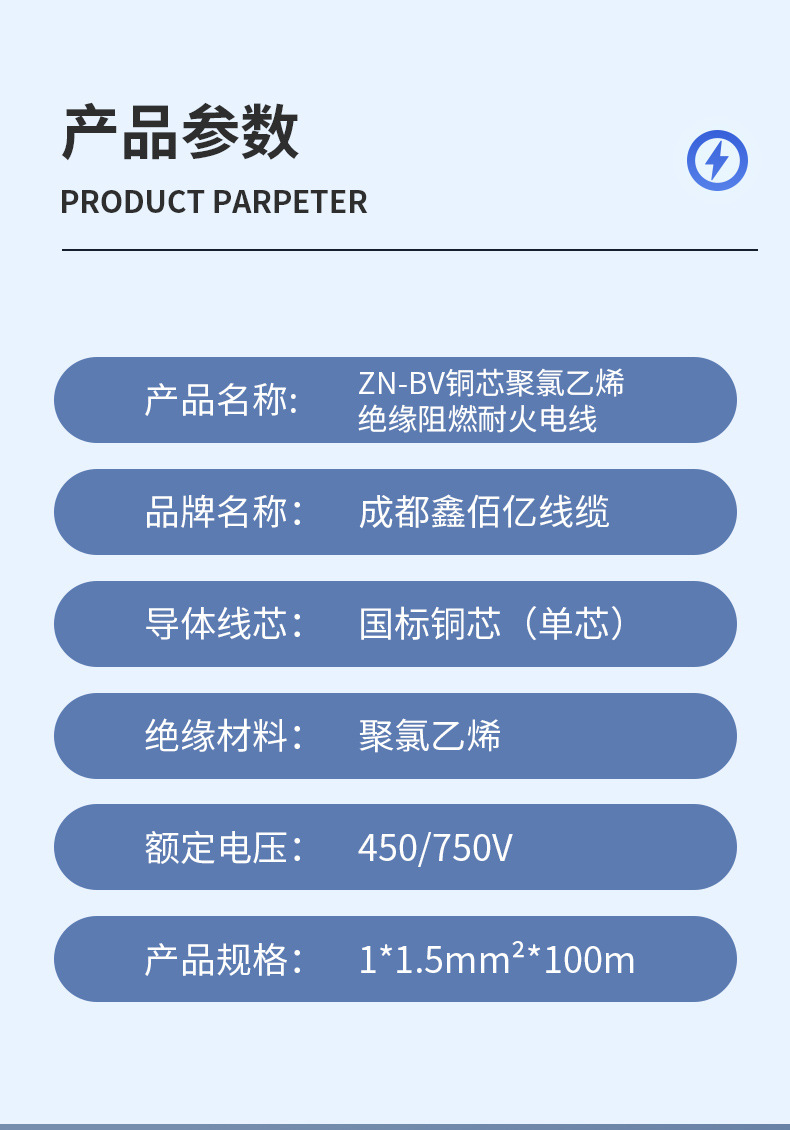 产品参数
PRODUCT PARPETER

产品名称: ZN-BV铜芯聚氯乙烯绝缘阻燃耐火电线

品牌名称: 成都鑫佰亿线缆

导体线芯: 国标铜芯（单芯）

绝缘材料: 聚氯乙烯

额定电压: 450/750V

产品规格: $1*1.5mm^2*100m$