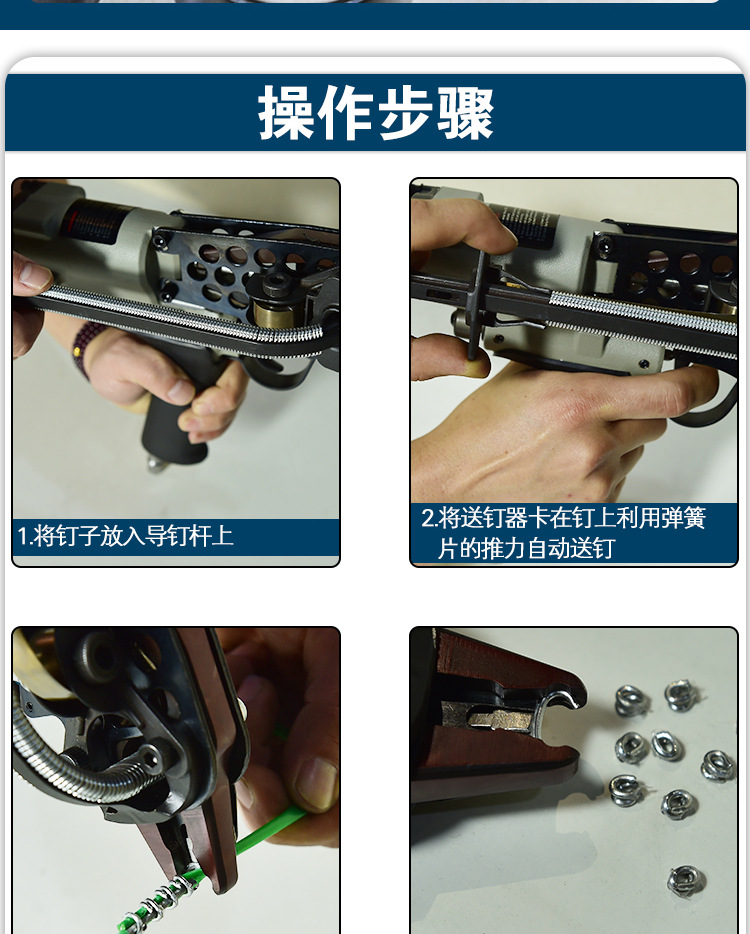 操作步骤

1.将钉子放入导钉杆上

2.将送钉器卡在钉上利用弹簧片的推力自动送钉