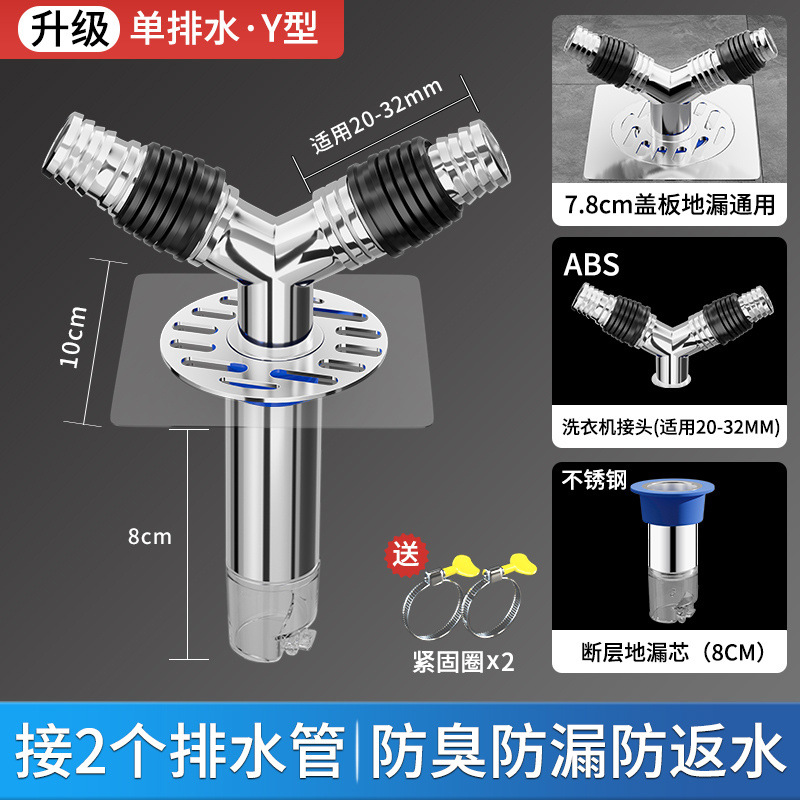 升级 单排水·Y型

适用20-32mm

10cm

8cm

送

紧固圈x2

7.8cm盖板地漏通用

ABS

洗衣机接头(适用20-32MM)

不锈钢

断层地漏芯（8CM）

接2个排水管 | 防臭防漏防返水