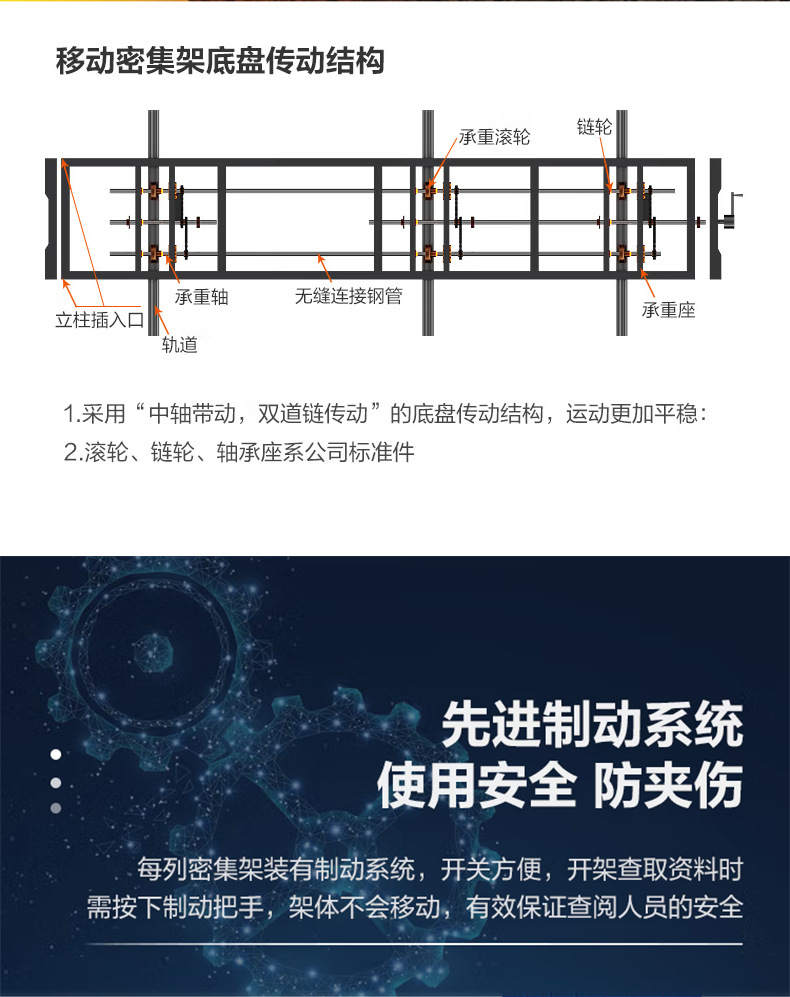 移动密集架底盘传动结构

承重滚轮

链轮

承重轴

无缝连接钢管

承重座

立柱插入口

轨道

1.采用“中轴带动，双道链传动”的底盘传动结构，运动更加平稳：

2.滚轮、链轮、轴承座系公司标准件

先进制动系统
使用安全 防夹伤

每列密集架装有制动系统，开关方便，开架查取资料时需按下制动把手，架体不会移动，有效保证查阅人员的安全