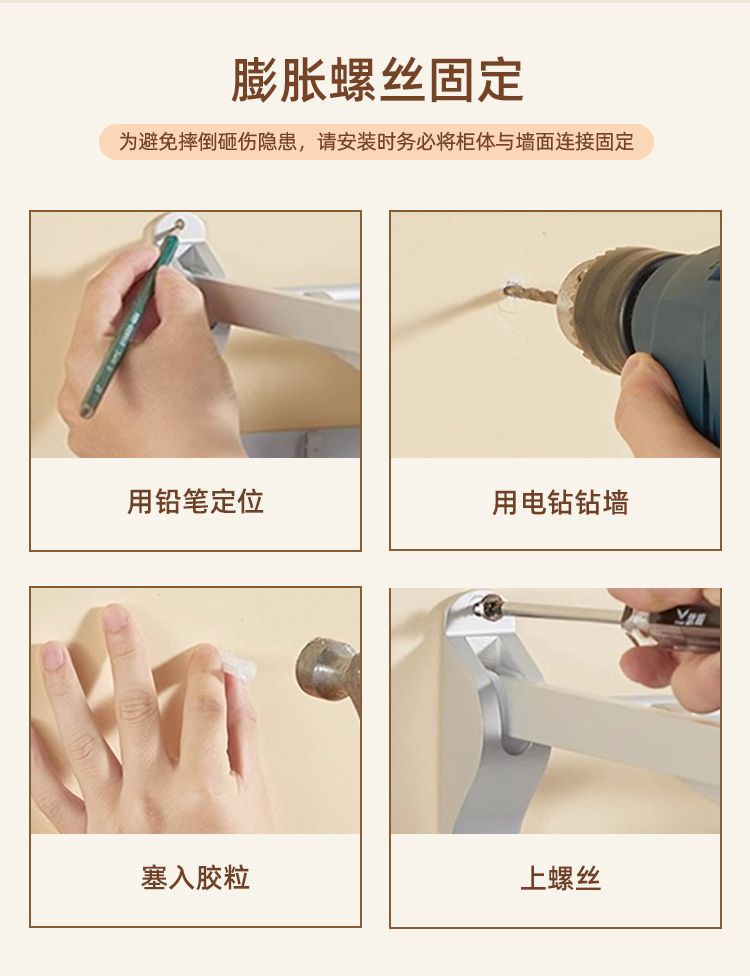 膨胀螺丝固定

为避免摔倒砸伤隐患，请安装时务必将柜体与墙面连接固定

用铅笔定位

用电钻钻墙

塞入胶粒

上螺丝