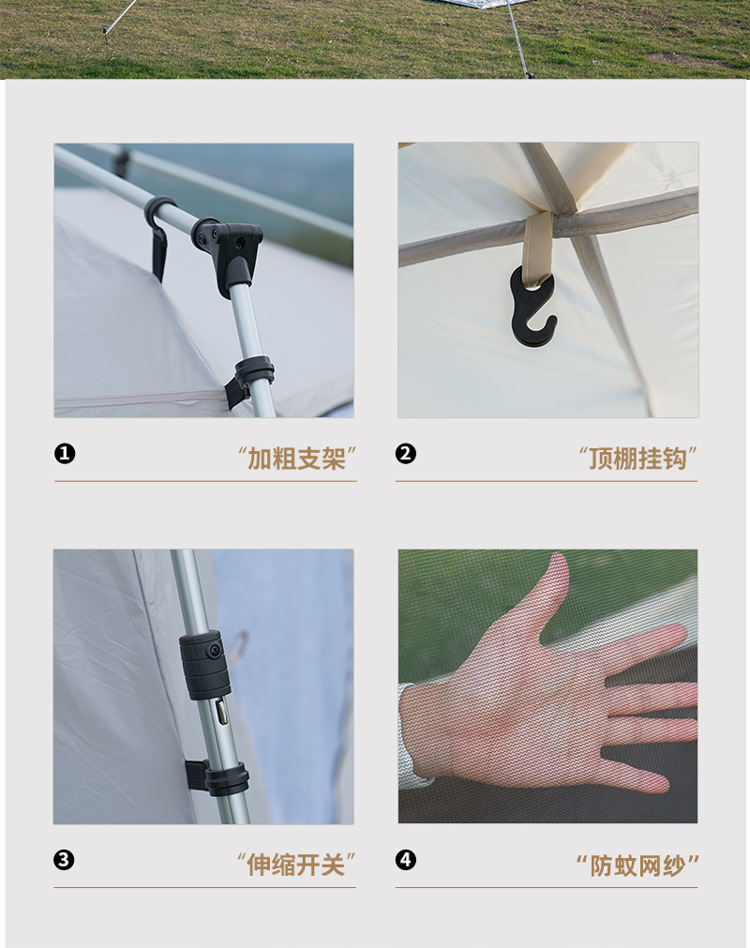 ❶ “加粗支架”

❷ “顶棚挂钩”

❸ “伸缩开关”

❹ “防蚊网纱”