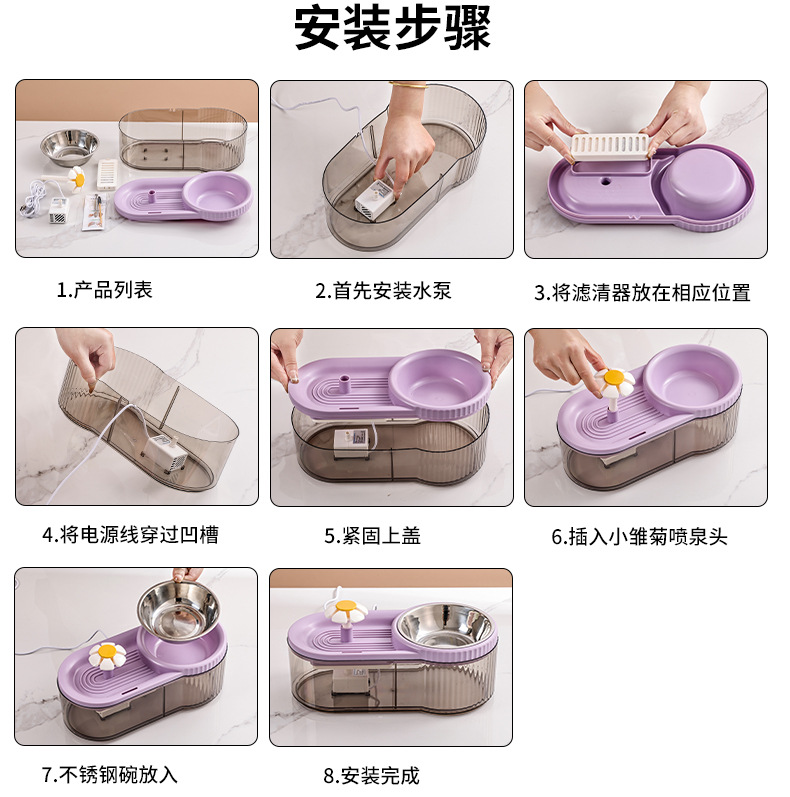 安装步骤

1.产品列表

2.首先安装水泵

3.将滤清器放在相应位置

4.将电源线穿过凹槽

5.紧固上盖

6.插入小雏菊喷泉头

7.不锈钢碗放入

8.安装完成