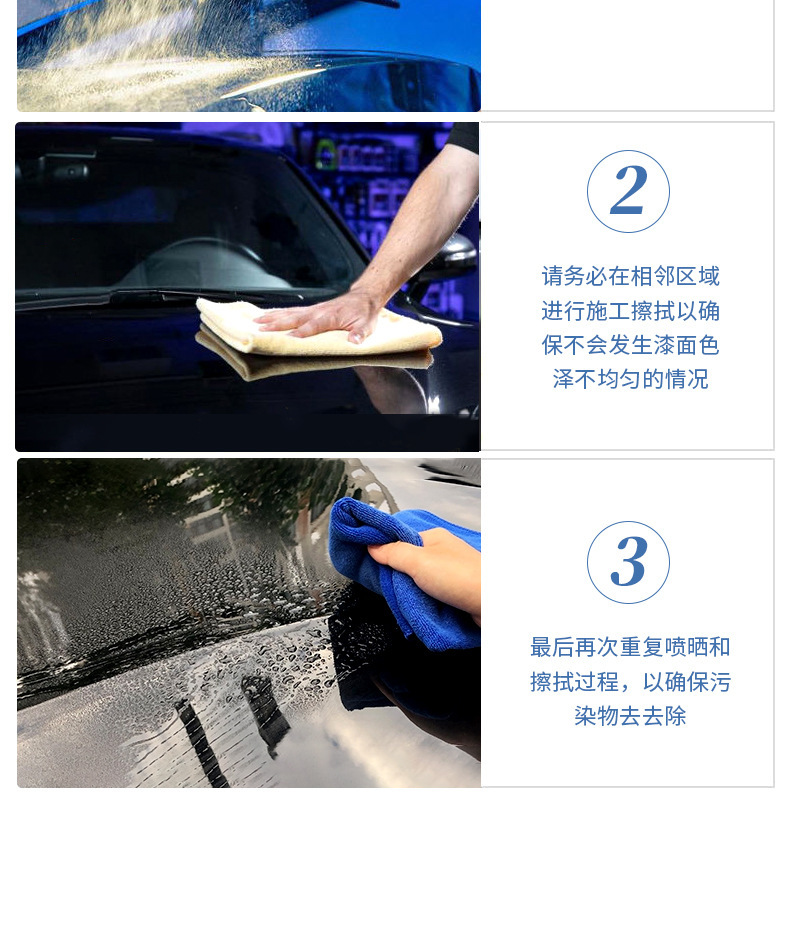 2

请务必在相邻区域进行施工擦拭以确保不会发生漆面色泽不均匀的情况

3

最后再次重复喷晒和擦拭过程，以确保污染物去去除