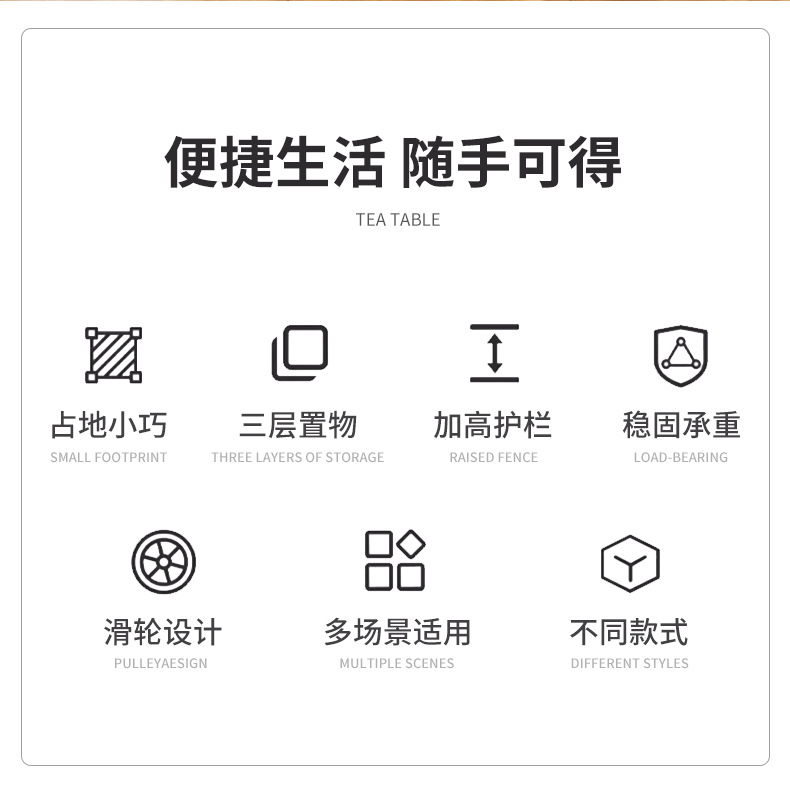 便捷生活 随手可得

TEA TABLE

占地小巧
SMALL FOOTPRINT

三层置物
THREE LAYERS OF STORAGE

加高护栏
RAISED FENCE

稳固承重
LOAD-BEARING

滑轮设计
PULLEYAESIGN

多场景适用
MULTIPLE SCENES

不同款式
DIFFERENT STYLES