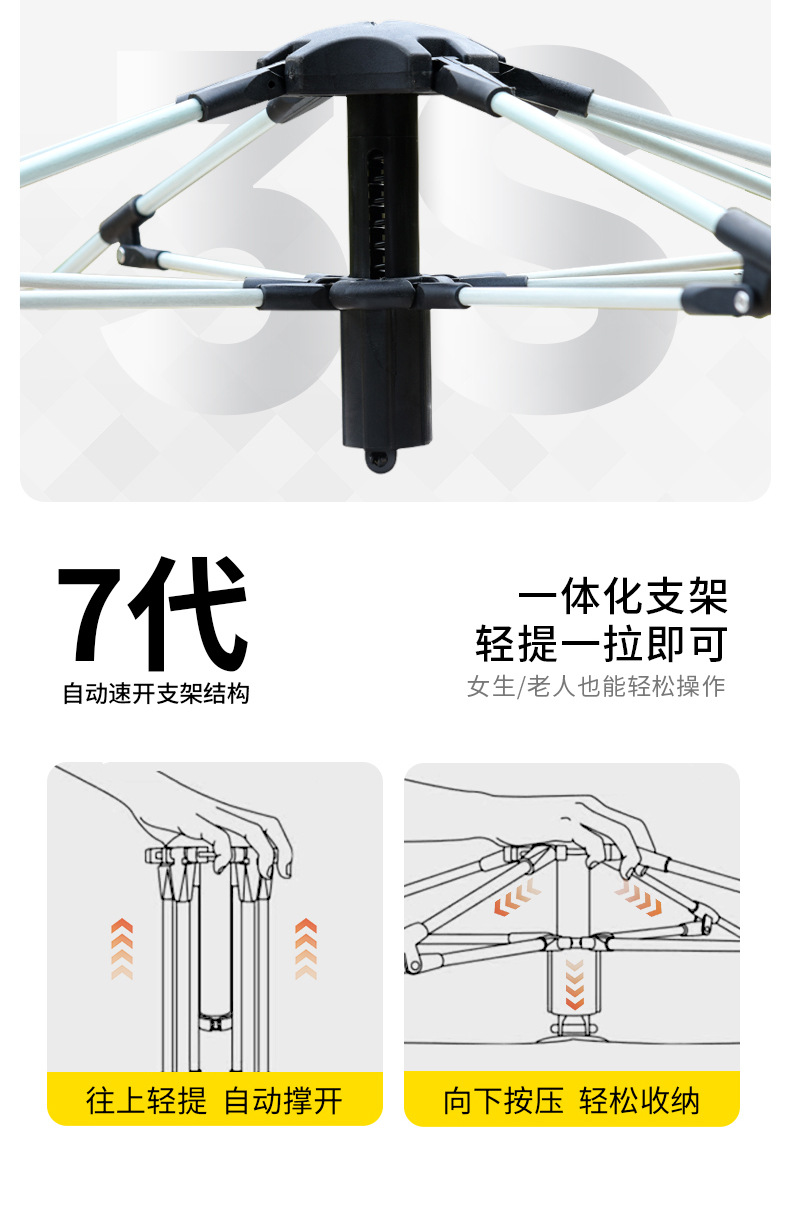 3S

7代
自动速开支架结构

一体化支架
轻提一拉即可
女生/老人也能轻松操作

往上轻提 自动撑开

向下按压 轻松收纳