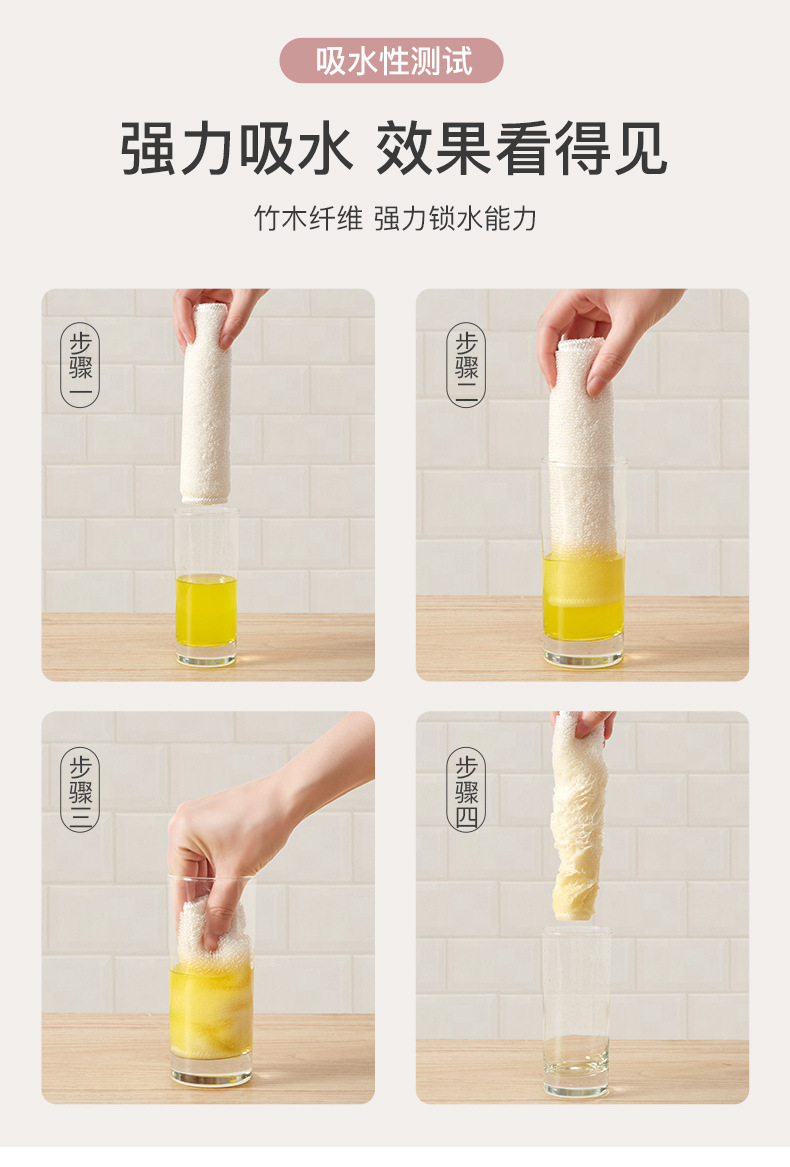 吸水性测试

强力吸水 效果看得见

竹木纤维 强力锁水能力

步骤一

步骤二

步骤三

步骤四